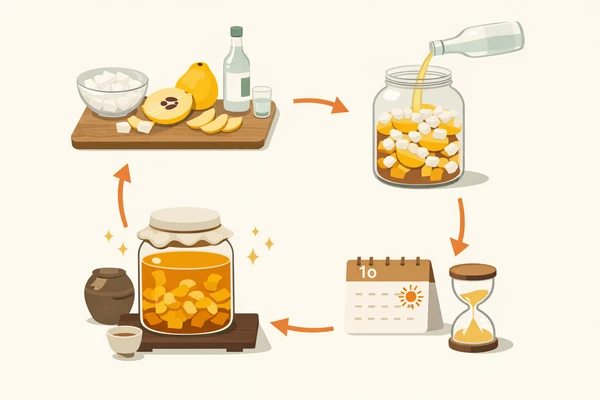 1o