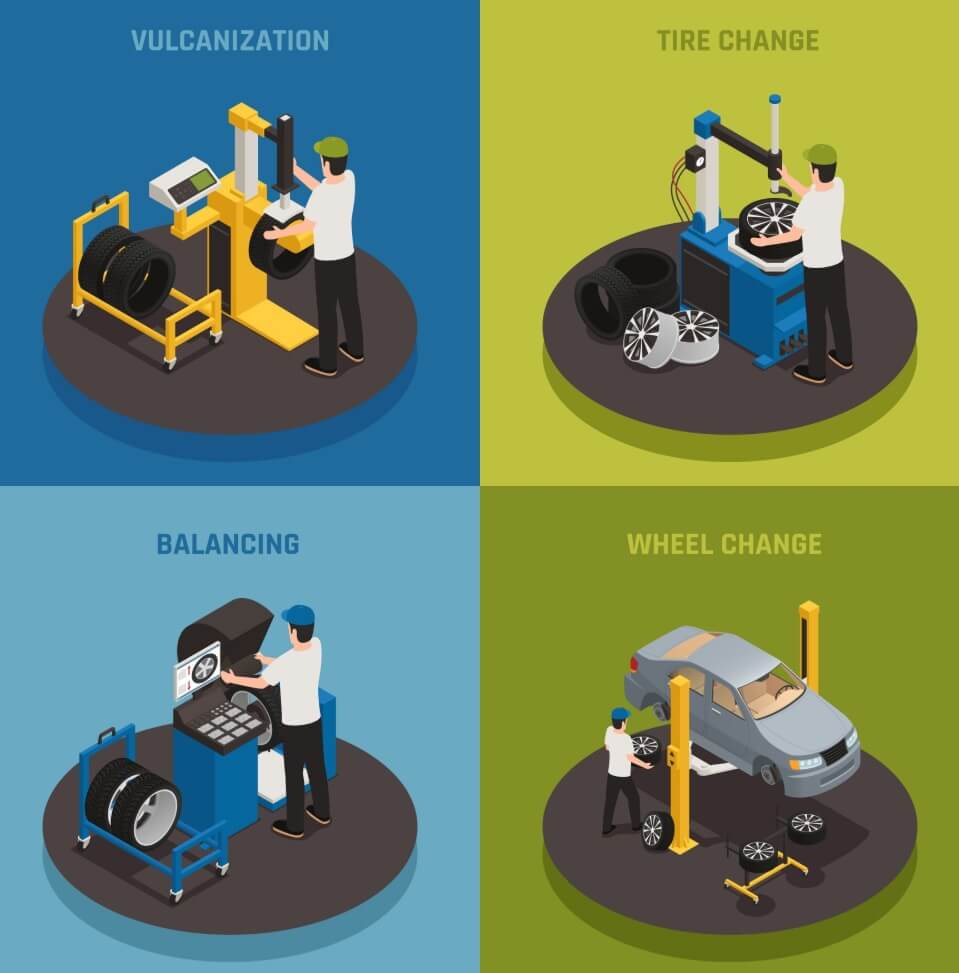 VULCANIZATION

TIRE CHANGE

BALANCING

WHEEL CHANGE