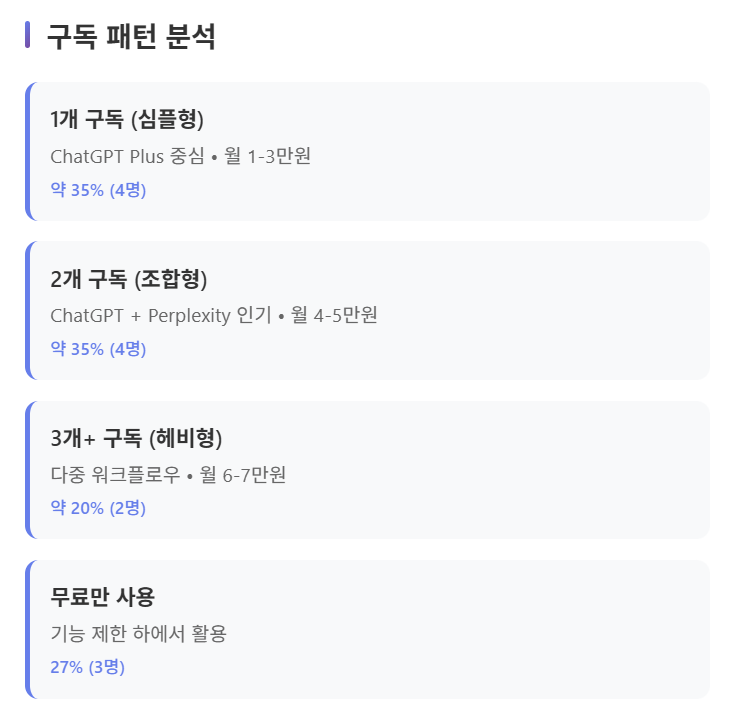 구독 패턴 분석

1개 구독 (심플형)
ChatGPT Plus 중심 • 월 1-3만원
약 35% (4명)

2개 구독 (조합형)
ChatGPT + Perplexity 인기 • 월 4-5만원
약 35% (4명)

3개+ 구독 (헤비형)
다중 워크플로우 • 월 6-7만원
약 20% (2명)

무료만 사용
기능 제한 하에서 활용
27% (3명)