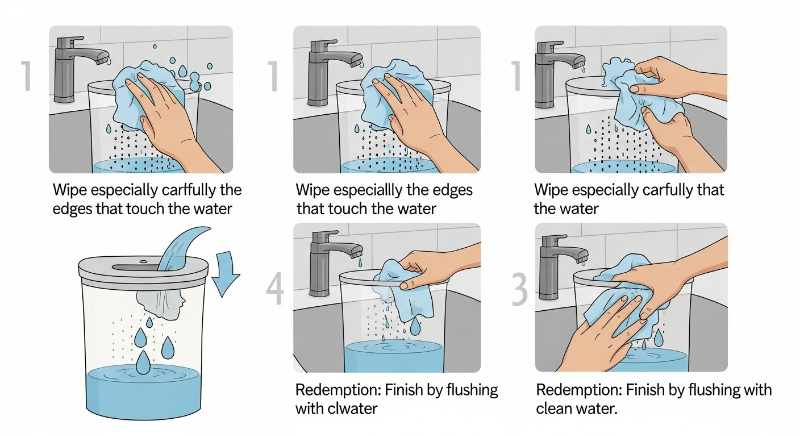 1

Wipe especially carfully the edges that touch the water

1

Wipe especiallly the edges that touch the water

1

Wipe especially carfully that the water

4

Redemption: Finish by flushing with clwater

3

Redemption: Finish by flushing with clean water.