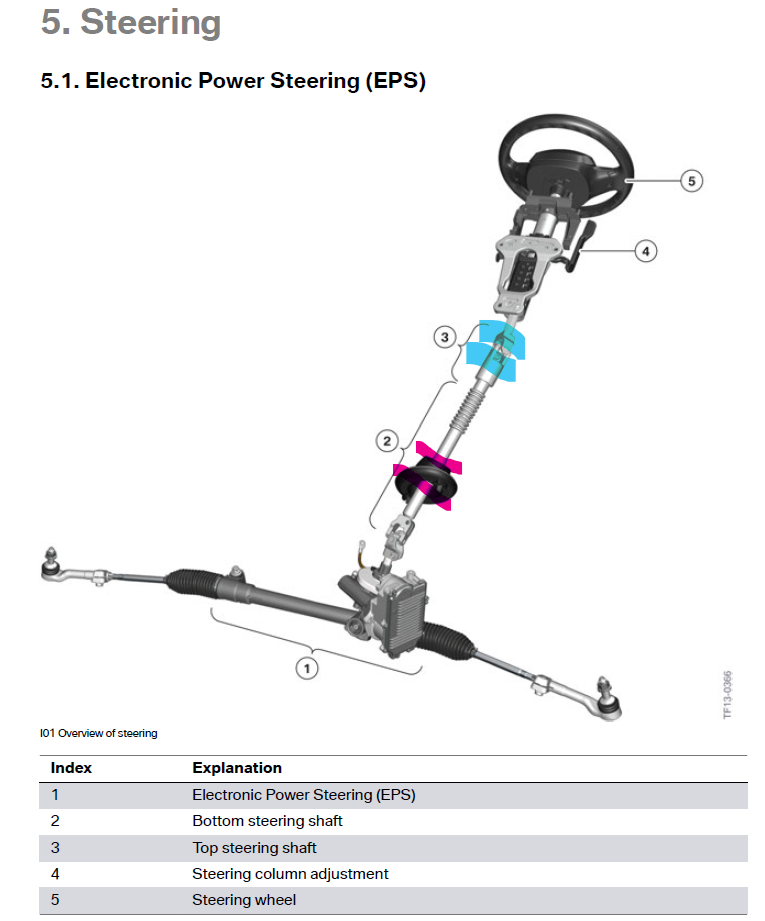 5. Steering

5.1. Electronic Power Steering (EPS)

5

4

3

2

1

TF13-0366

I01 Overview of steering

| Index | Explanation |
|---|---|
| 1 | Electronic Power Steering (EPS) |
| 2 | Bottom steering shaft |
| 3 | Top steering shaft |
| 4 | Steering column adjustment |
| 5 | Steering wheel |