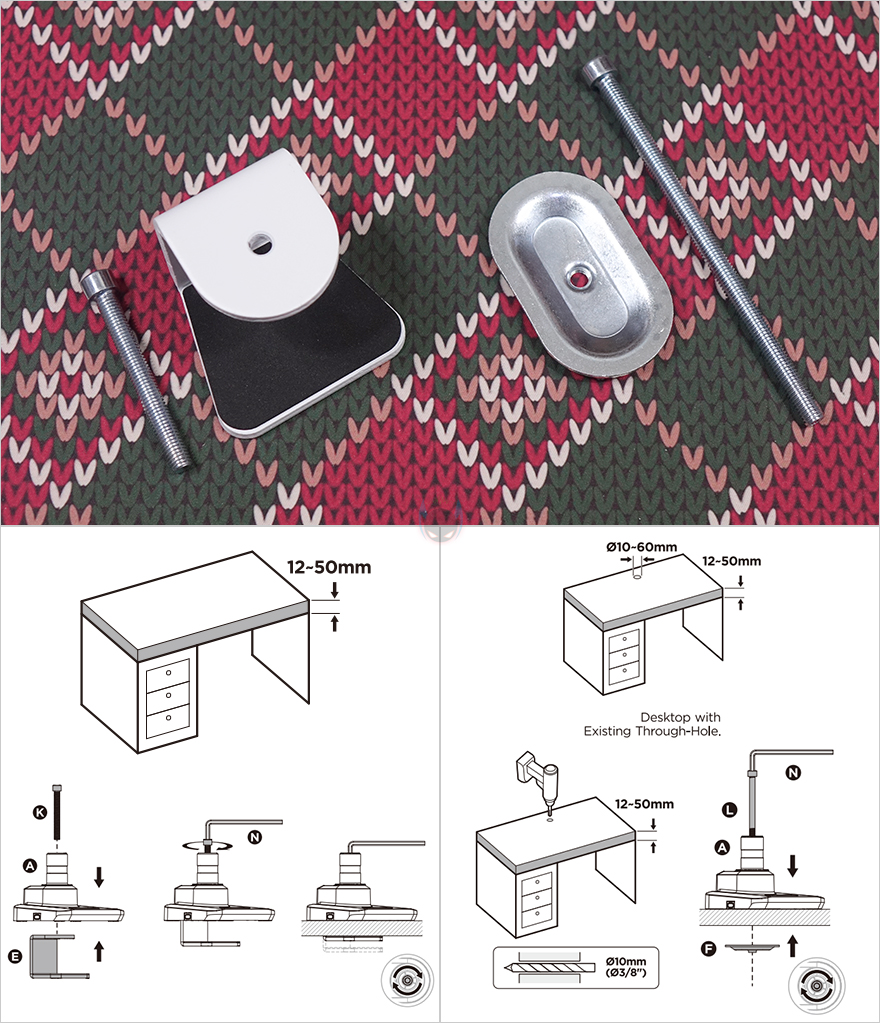 12~50mm

K

A

E

N

Ø10~60mm

12~50mm

Desktop with Existing Through-Hole.

12~50mm

Ø10mm (Ø3/8")

N

L

A

F