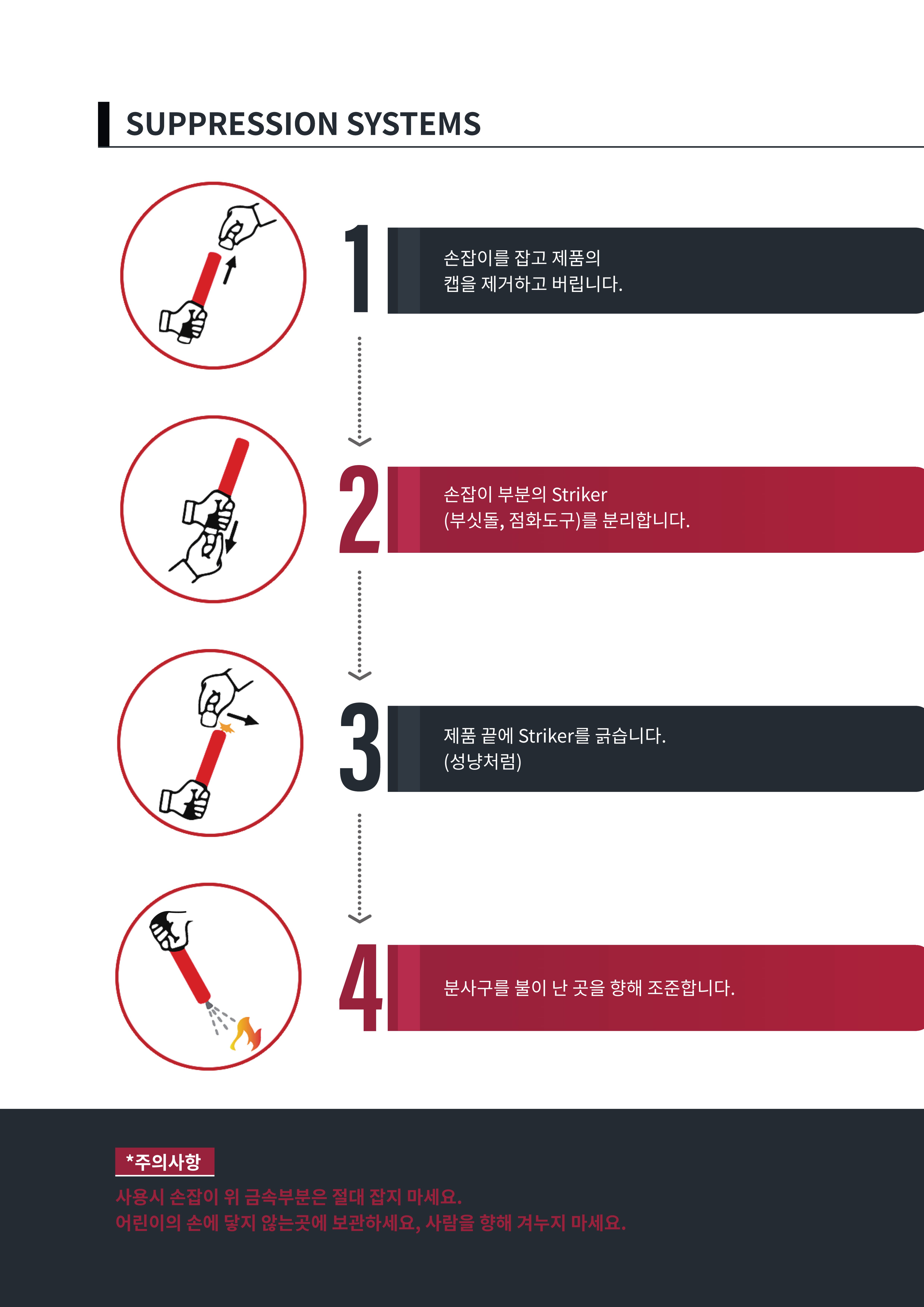 SUPPRESSION SYSTEMS

1

손잡이를 잡고 제품의
캡을 제거하고 버립니다.

2

손잡이 부분의 Striker
(부싯돌, 점화도구)를 분리합니다.

3

제품 끝에 Striker를 긁습니다.
(성냥처럼)

4

분사구를 불이 난 곳을 향해 조준합니다.

*주의사항

사용시 손잡이 위 금속부분은 절대 잡지 마세요.
어린이의 손에 닿지 않는곳에 보관하세요, 사람을 향해 겨누지 마세요.