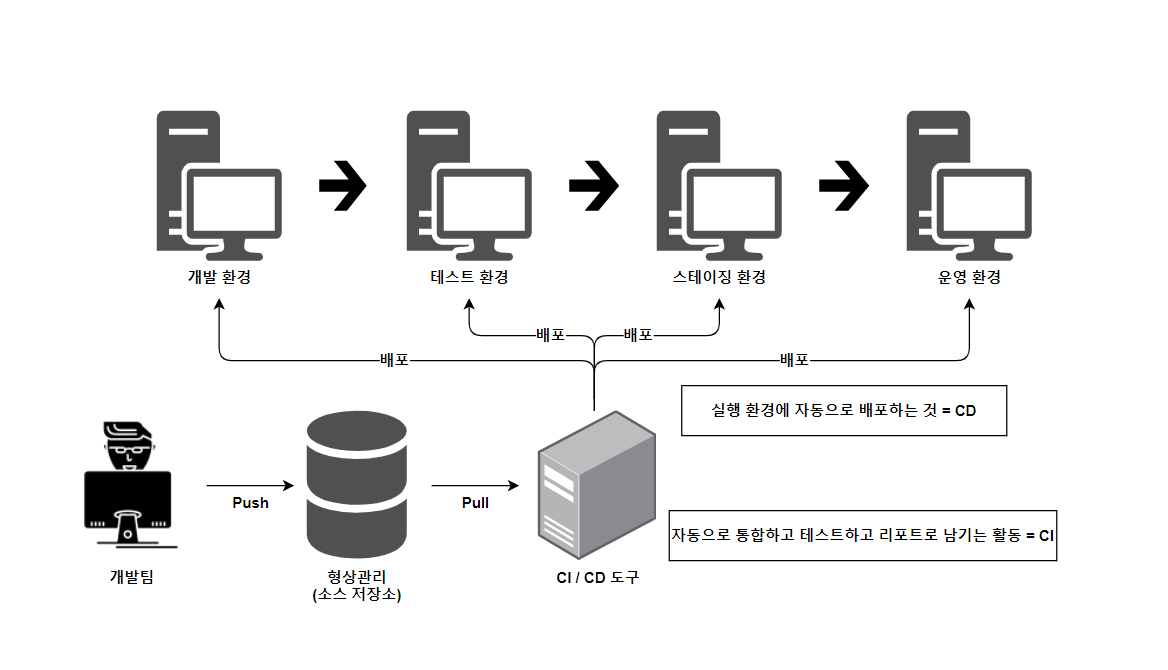 개발 환경

테스트 환경

스테이징 환경

운영 환경

배포

배포

배포

배포

실행 환경에 자동으로 배포하는 것 = CD

Push

Pull

자동으로 통합하고 테스트하고 리포트로 남기는 활동 = CI

개발팀

형상관리
(소스 저장소)

CI / CD 도구