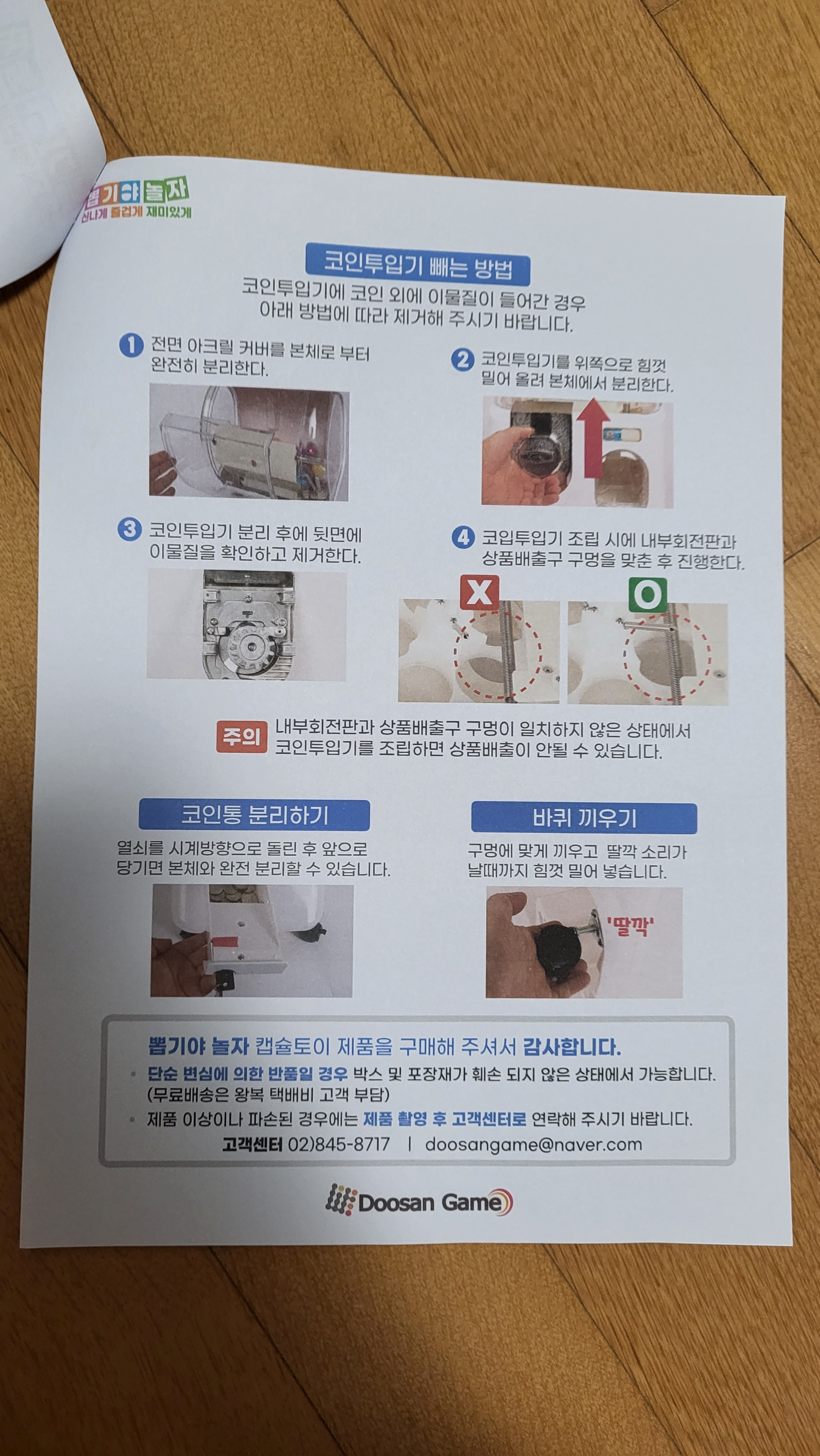 뽑기야 놀자
신나게 즐겁게 재미있게

코인투입기 빼는 방법

코인투입기에 코인 외에 이물질이 들어간 경우 아래 방법에 따라 제거해 주시기 바랍니다.

1 전면 아크릴 커버를 본체로 부터 완전히 분리한다.

2 코인투입기를 위쪽으로 힘껏 밀어 올려 본체에서 분리한다.

3 코인투입기 분리 후에 뒷면에 이물질을 확인하고 제거한다.

4 코입투입기 조립 시에 내부회전판과 상품배출구 구멍을 맞춘 후 진행한다.

X

O

주의 내부회전판과 상품배출구 구멍이 일치하지 않은 상태에서 코인투입기를 조립하면 상품배출이 안될 수 있습니다.

코인통 분리하기

열쇠를 시계방향으로 돌린 후 앞으로 당기면 본체와 완전 분리할 수 있습니다.

바퀴 끼우기

구멍에 맞게 끼우고 딸깍 소리가 날때까지 힘껏 밀어 넣습니다.

'딸깍'

뽑기야 놀자 캡슐토이 제품을 구매해 주셔서 감사합니다.

• 단순 변심에 의한 반품일 경우 박스 및 포장재가 훼손 되지 않은 상태에서 가능합니다. (무료배송은 왕복 택배비 고객 부담)

• 제품 이상이나 파손된 경우에는 제품 촬영 후 고객센터로 연락해 주시기 바랍니다.

고객센터 02)845-8717 | doosangame@naver.com

Doosan Game