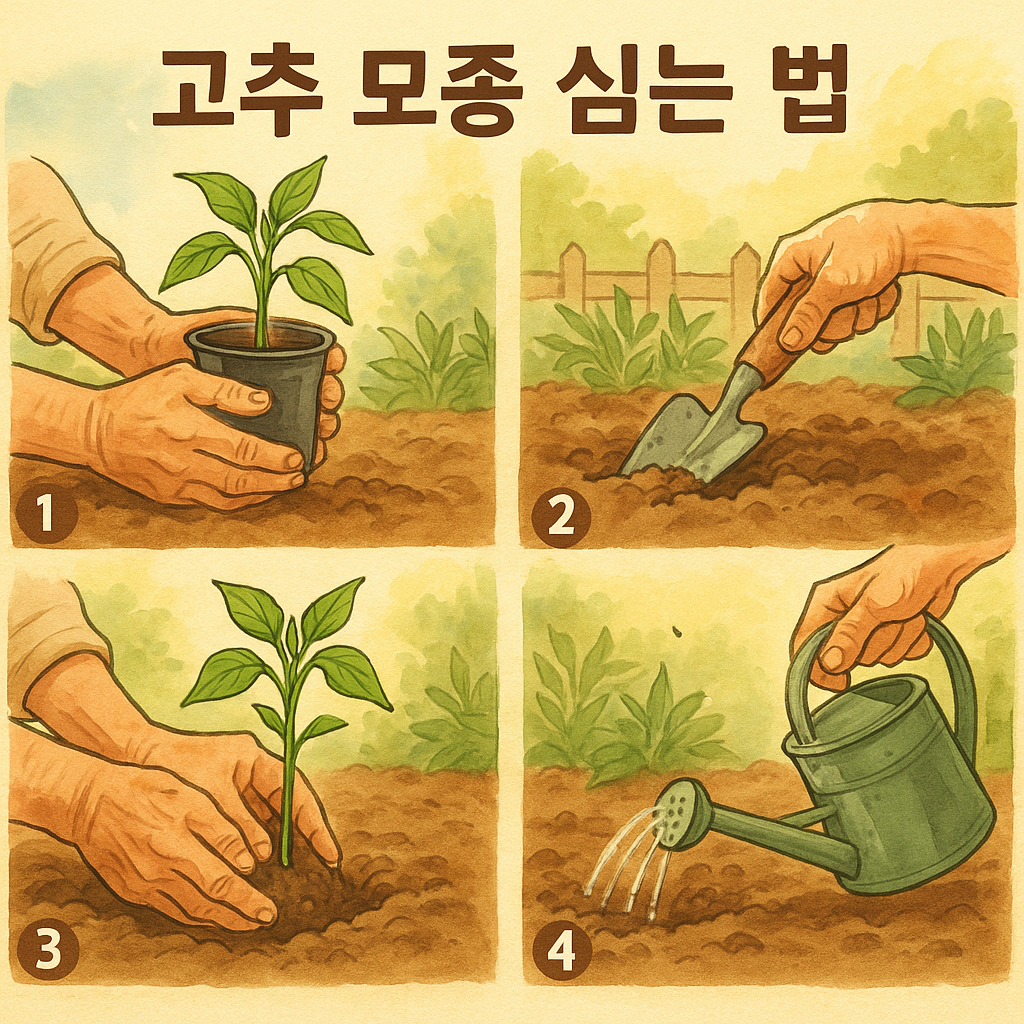 고추 모종 심는 법

1

2

3

4