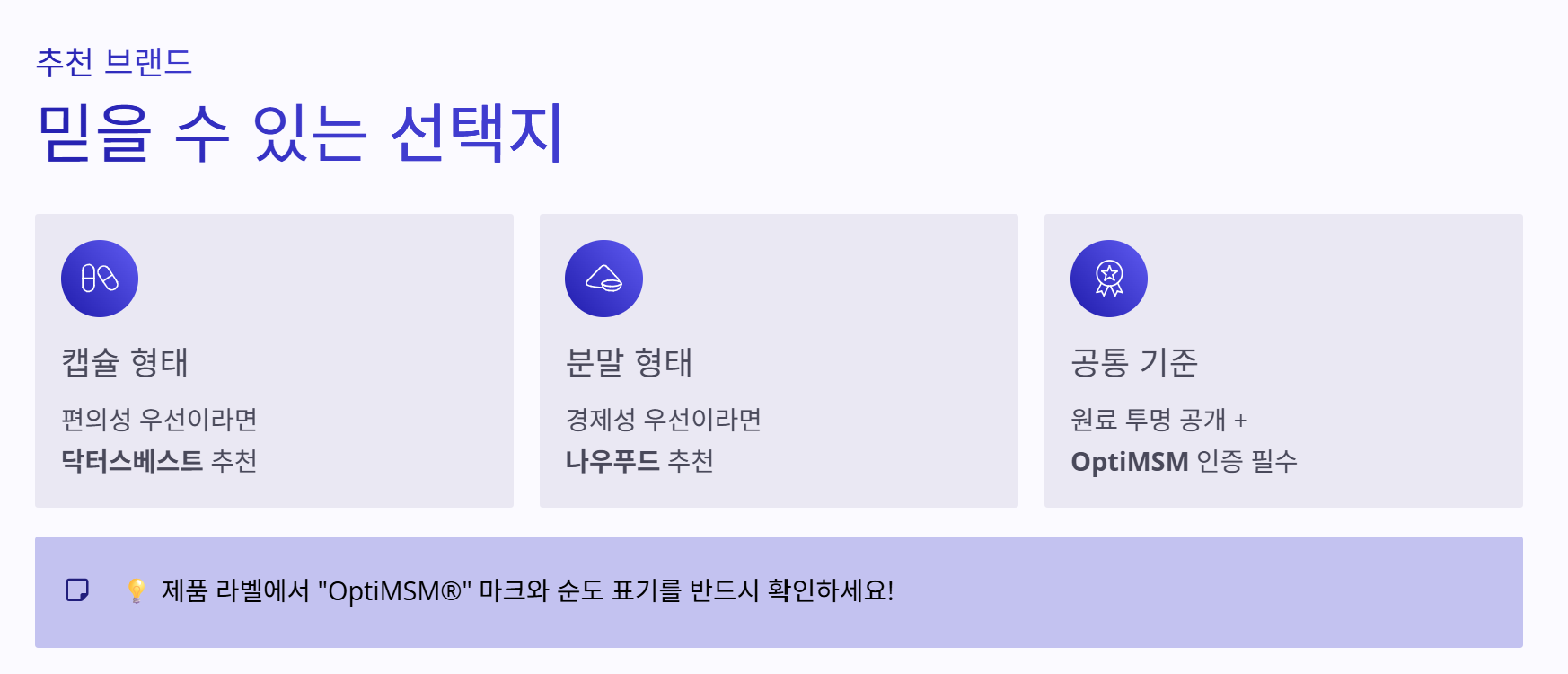 추천 브랜드

믿을 수 있는 선택지

캡슐 형태

편의성 우선이라면
닥터스베스트 추천

분말 형태

경제성 우선이라면
나우푸드 추천

공통 기준

원료 투명 공개 +
OptiMSM 인증 필수

💡 제품 라벨에서 "OptiMSM®" 마크와 순도 표기를 반드시 확인하세요!