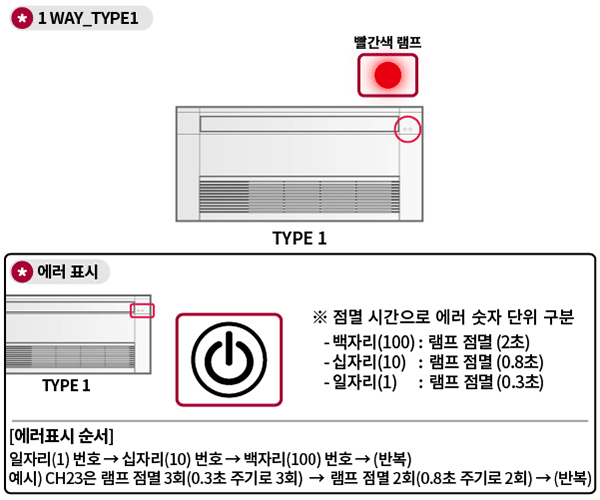 1 WAY_TYPE1

빨간색 램프

TYPE 1

에러 표시

TYPE 1

※ 점멸 시간으로 에러 숫자 단위 구분
- 백자리(100) : 램프 점멸 (2초)
- 십자리(10) : 램프 점멸 (0.8초)
- 일자리(1) : 램프 점멸 (0.3초)

[에러표시 순서]
일자리(1) 번호 → 십자리(10) 번호 → 백자리(100) 번호 → (반복)
예시) CH23은 램프 점멸 3회(0.3초 주기로 3회) → 램프 점멸 2회(0.8초 주기로 2회) → (반복)