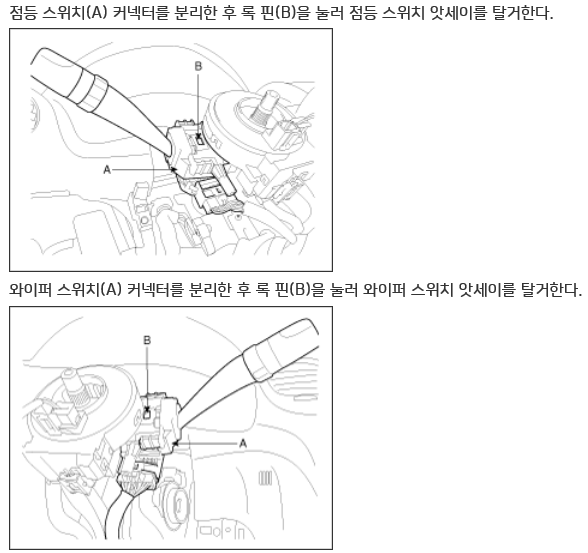 점등 스위치(A) 커넥터를 분리한 후 록 핀(B)을 눌러 점등 스위치 앗세이를 탈거한다.

B

A

와이퍼 스위치(A) 커넥터를 분리한 후 록 핀(B)을 눌러 와이퍼 스위치 앗세이를 탈거한다.

B

A