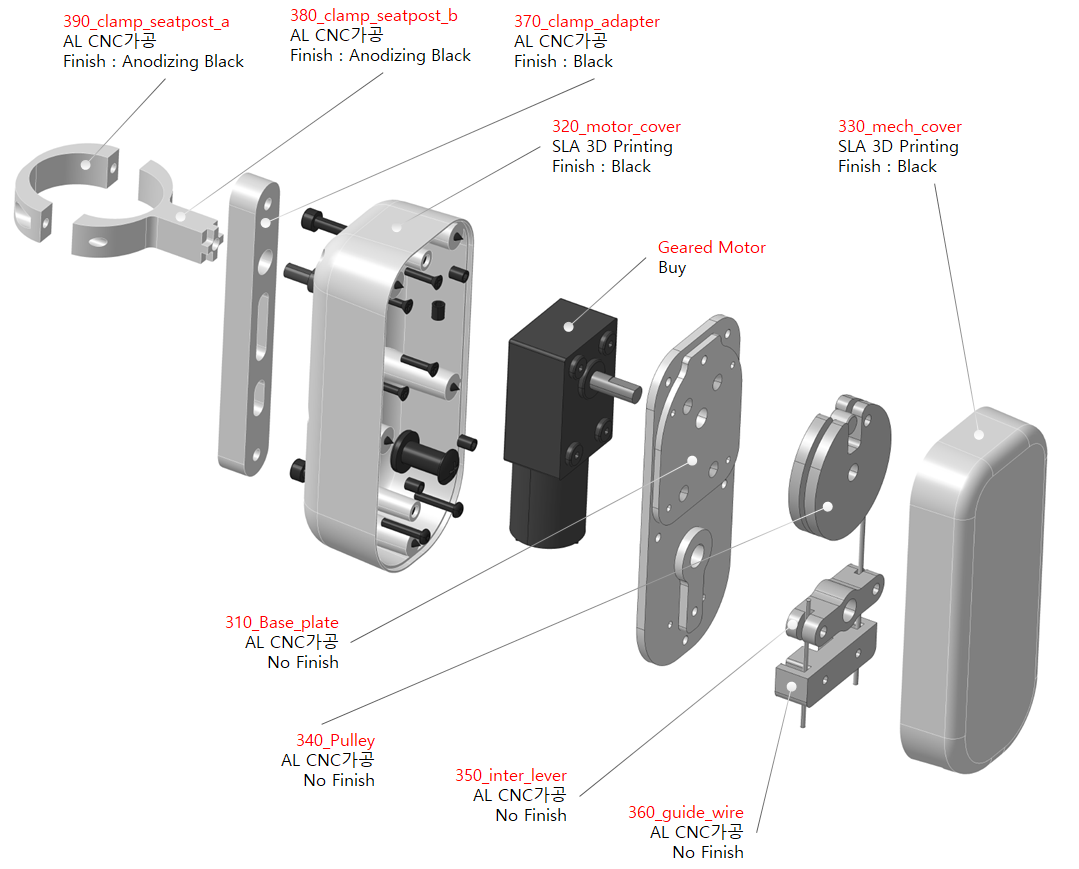 390_clamp_seatpost_a
AL CNC가공
Finish : Anodizing Black

380_clamp_seatpost_b
AL CNC가공
Finish : Anodizing Black

370_clamp_adapter
AL CNC가공
Finish : Black

320_motor_cover
SLA 3D Printing
Finish : Black

330_mech_cover
SLA 3D Printing
Finish : Black

Geared Motor
Buy

310_Base_plate
AL CNC가공
No Finish

340_Pulley
AL CNC가공
No Finish

350_inter_lever
AL CNC가공
No Finish

360_guide_wire
AL CNC가공
No Finish