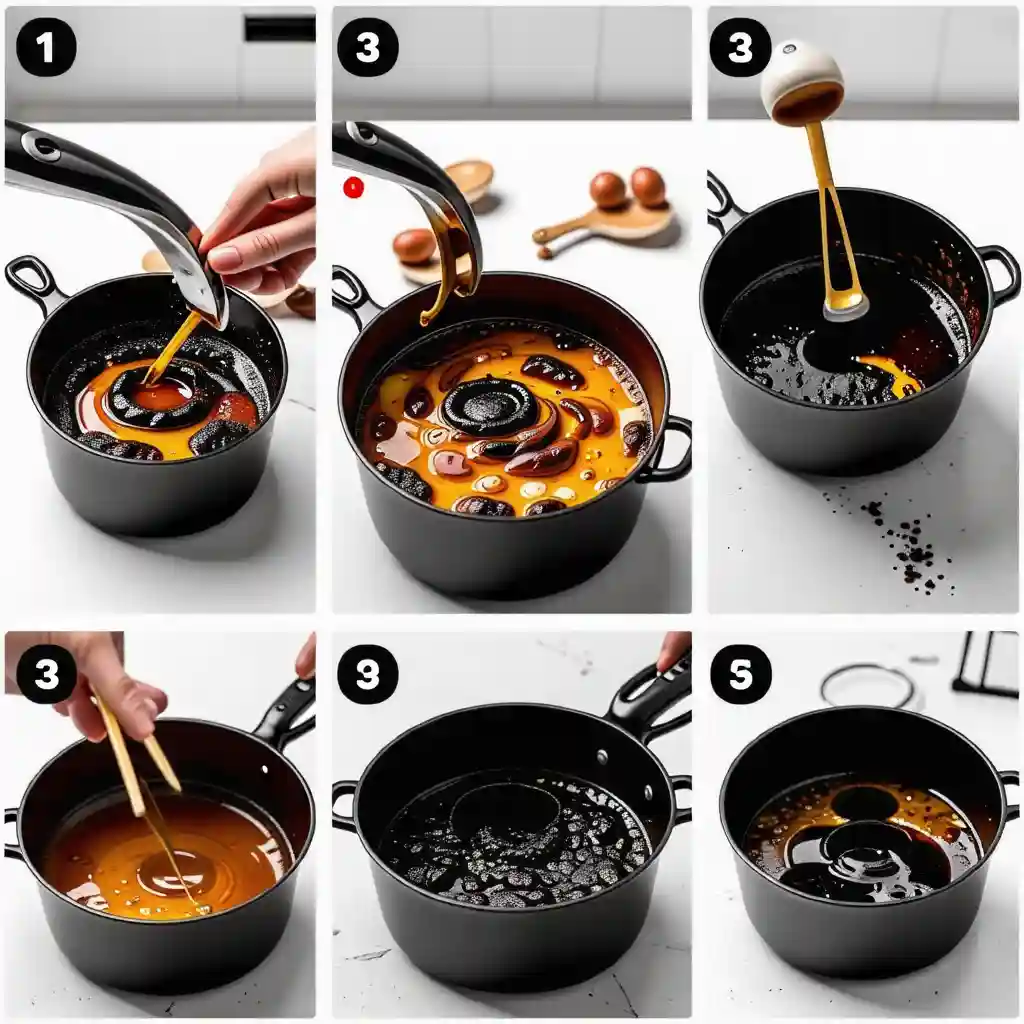 1

3

3

3

9

5