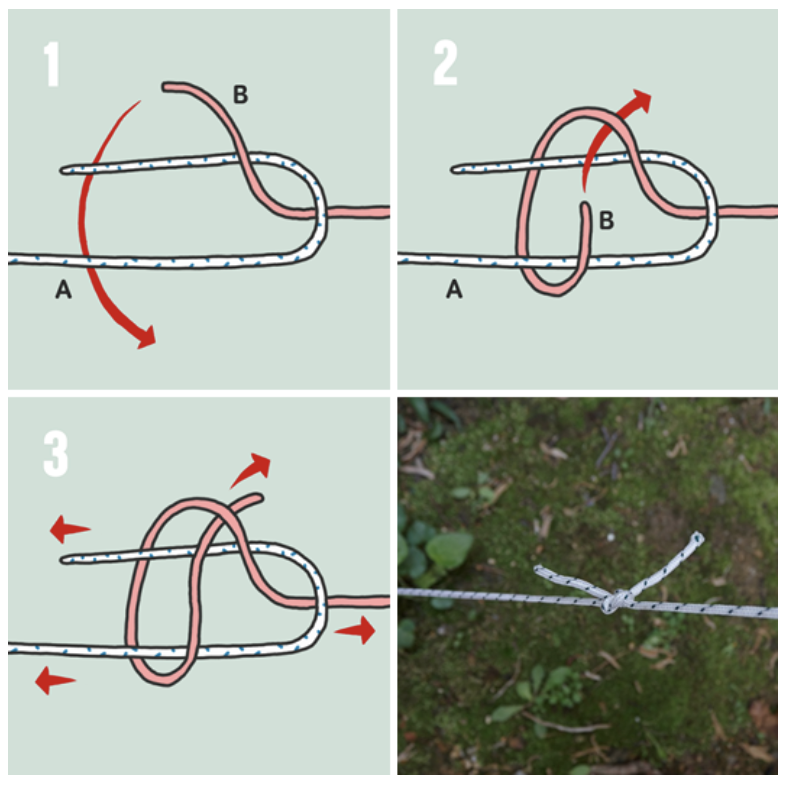 1

B

A

2

B

A

3