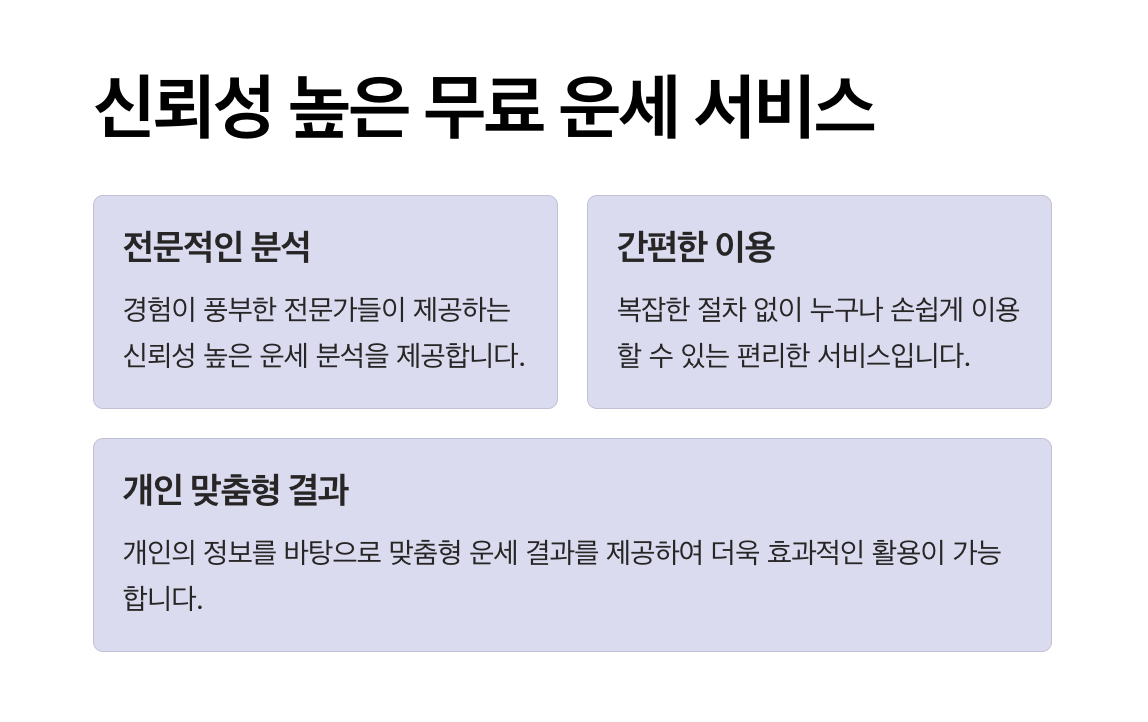 신뢰성 높은 무료 운세 서비스

전문적인 분석

경험이 풍부한 전문가들이 제공하는 신뢰성 높은 운세 분석을 제공합니다.

간편한 이용

복잡한 절차 없이 누구나 손쉽게 이용할 수 있는 편리한 서비스입니다.

개인 맞춤형 결과

개인의 정보를 바탕으로 맞춤형 운세 결과를 제공하여 더욱 효과적인 활용이 가능합니다.