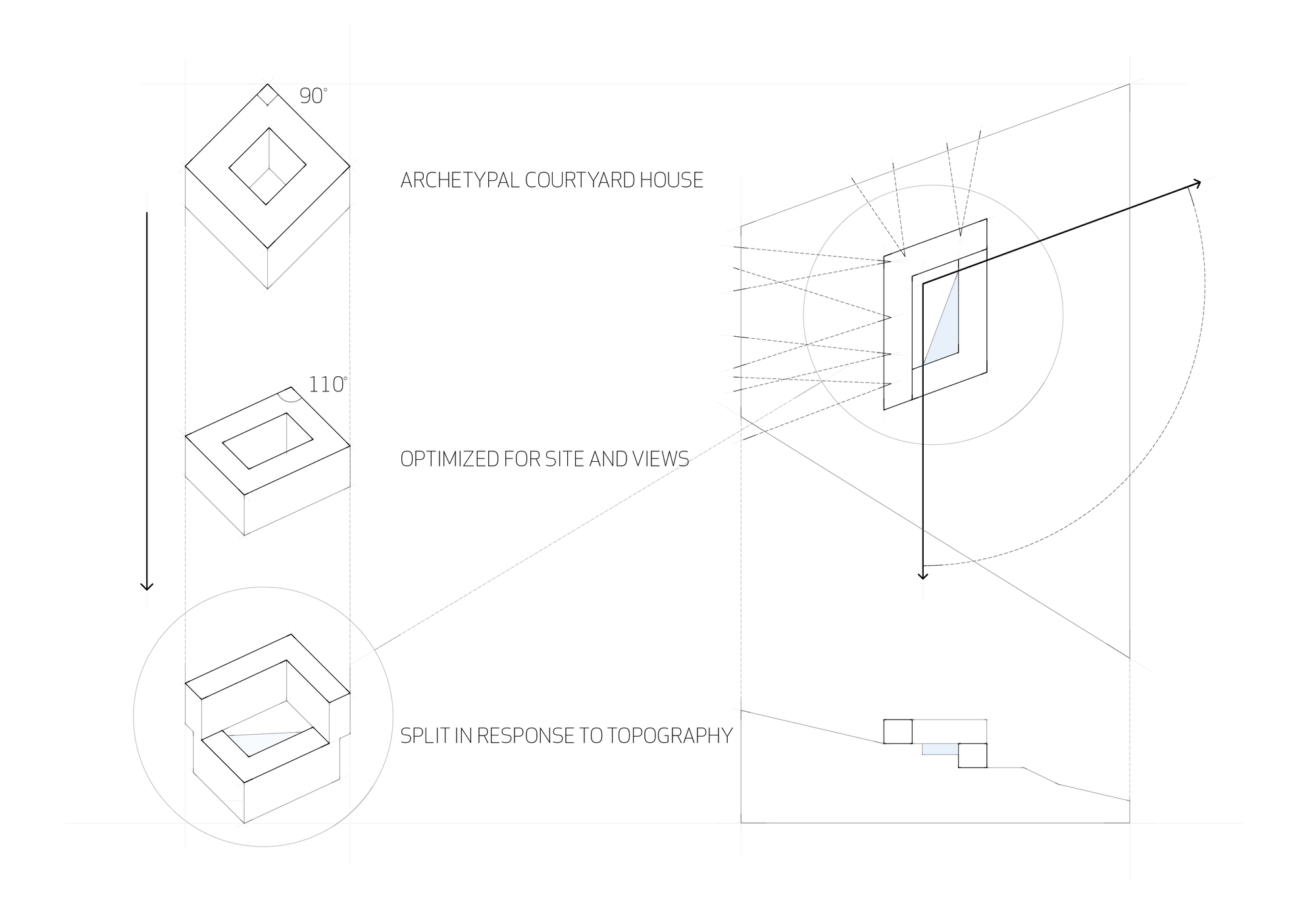 90°

ARCHETYPAL COURTYARD HOUSE

110°

OPTIMIZED FOR SITE AND VIEWS

SPLIT IN RESPONSE TO TOPOGRAPHY