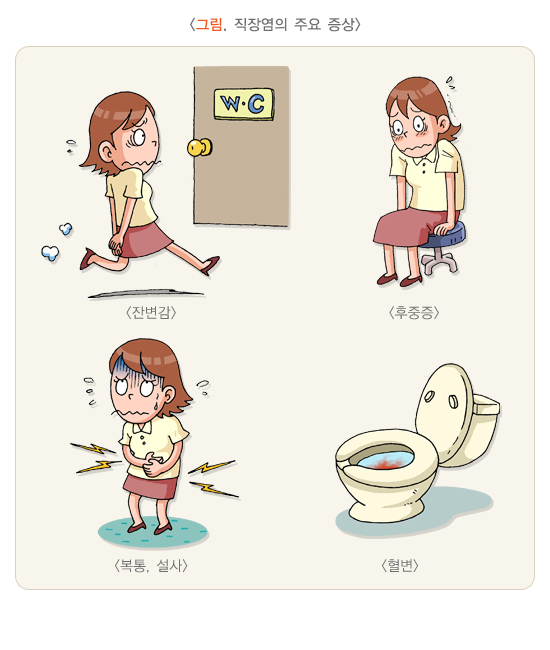 〈그림. 직장염의 주요 증상〉

W·C

〈잔변감〉

〈후중증〉

〈복통, 설사〉

〈혈변〉