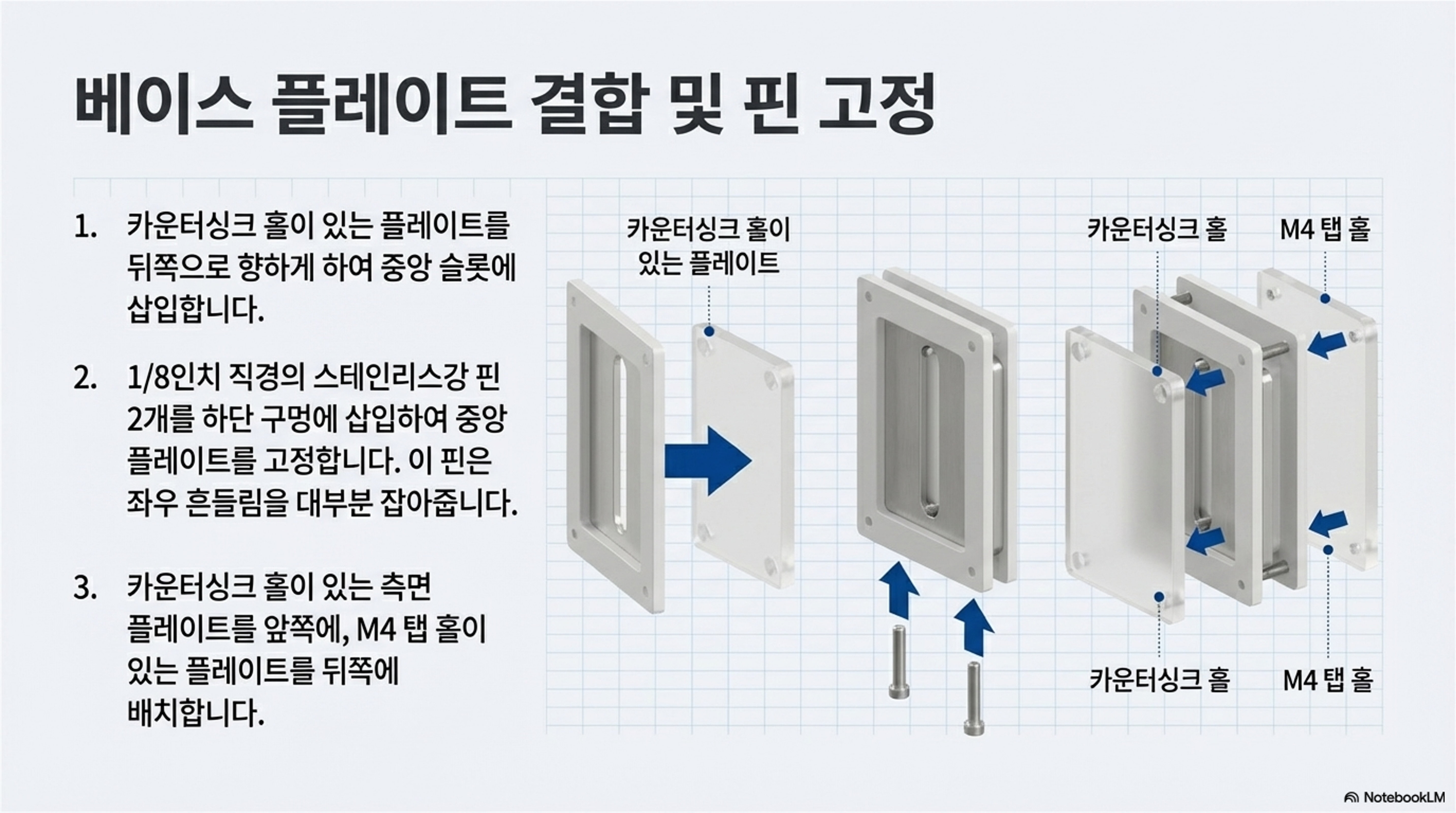 베이스 플레이트 결합 및 핀 고정

1. 카운터싱크 홀이 있는 플레이트를 뒤쪽으로 향하게 하여 중앙 슬롯에 삽입합니다.

2. 1/8인치 직경의 스테인리스강 핀 2개를 하단 구멍에 삽입하여 중앙 플레이트를 고정합니다. 이 핀은 좌우 흔들림을 대부분 잡아줍니다.

3. 카운터싱크 홀이 있는 측면 플레이트를 앞쪽에, M4 탭 홀이 있는 플레이트를 뒤쪽에 배치합니다.

카운터싱크 홀이 있는 플레이트

카운터싱크 홀

M4 탭 홀

카운터싱크 홀

M4 탭 홀

NotebookLM