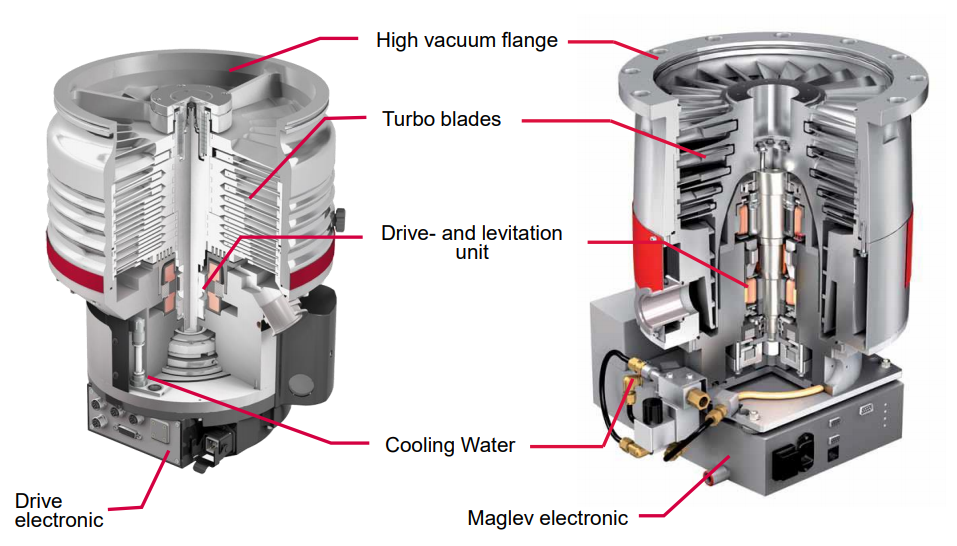 High vacuum flange

Turbo blades

Drive- and levitation unit

Cooling Water

Drive electronic

Maglev electronic