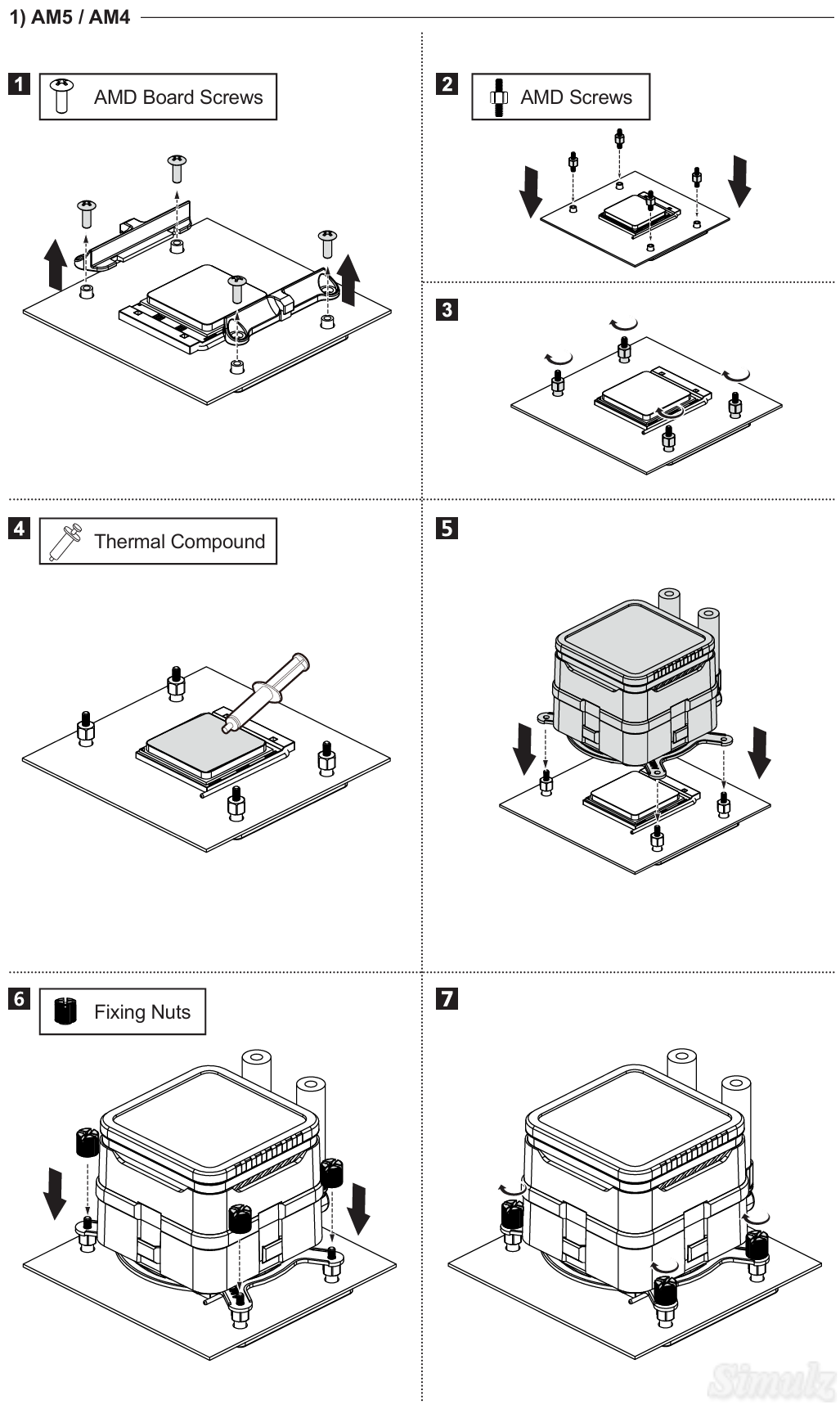 1) AM5 / AM4

1 AMD Board Screws

2 AMD Screws

3

4 Thermal Compound

5

6 Fixing Nuts

7

Simulz