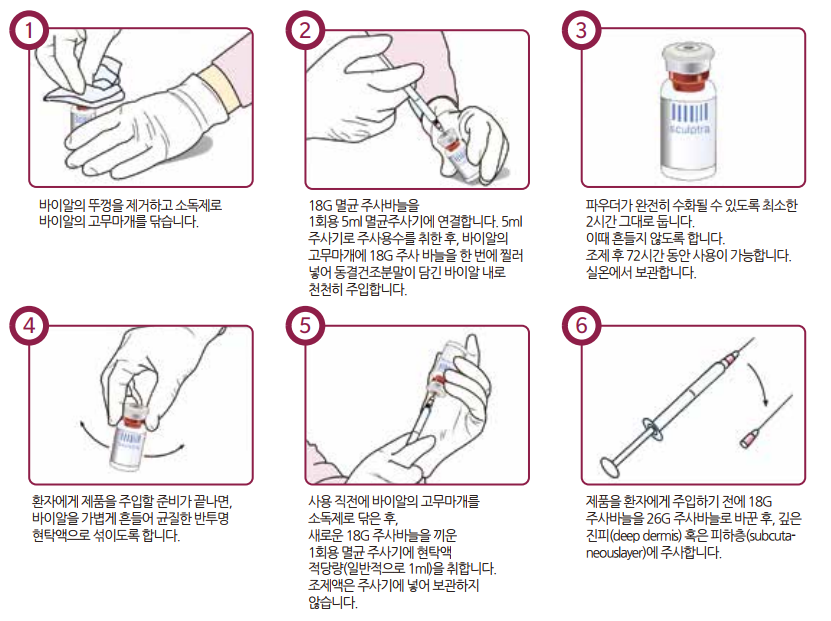 1

바이알의 뚜껑을 제거하고 소독제로 바이알의 고무마개를 닦습니다.

2

18G 멸균 주사바늘을 1회용 5ml 멸균주사기에 연결합니다. 5ml 주사기로 주사용수를 취한 후, 바이알의 고무마개에 18G 주사 바늘을 한 번에 찔러 넣어 동결건조분말이 담긴 바이알 내로 천천히 주입합니다.

3

sculptra

파우더가 완전히 수화될 수 있도록 최소한 2시간 그대로 둡니다. 이때 흔들지 않도록 합니다. 조제 후 72시간 동안 사용이 가능합니다. 실온에서 보관합니다.

4

환자에게 제품을 주입할 준비가 끝나면, 바이알을 가볍게 흔들어 균질한 반투명 현탁액으로 섞이도록 합니다.

5

사용 직전에 바이알의 고무마개를 소독제로 닦은 후, 새로운 18G 주사바늘을 끼운 1회용 멸균 주사기에 현탁액 적당량(일반적으로 1ml)을 취합니다. 조제액은 주사기에 넣어 보관하지 않습니다.

6

제품을 환자에게 주입하기 전에 18G 주사바늘을 26G 주사바늘로 바꾼 후, 깊은 진피(deep dermis) 혹은 피하층(subcutaneouslayer)에 주사합니다.