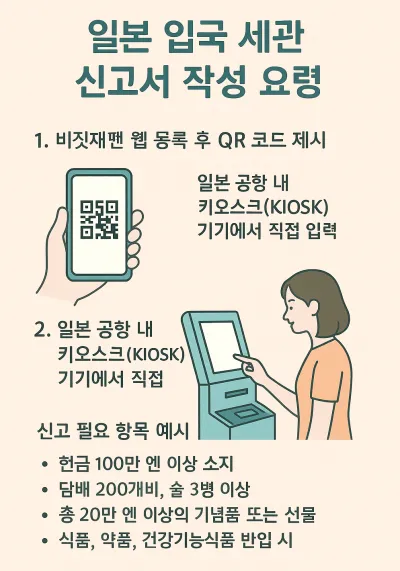 일본 입국 세관 신고서 작성 요령

1. 비짓재팬 웹 동록 후 QR 코드 제시

일본 공항 내 키오스크(KIOSK) 기기에서 직접 입력

2. 일본 공항 내 키오스크(KIOSK) 기기에서 직접

신고 필요 항목 예시

• 헌금 100만 엔 이상 소지
• 담배 200개비, 술 3병 이상
• 총 20만 엔 이상의 기념품 또는 선물
• 식품, 약품, 건강기능식품 반입 시