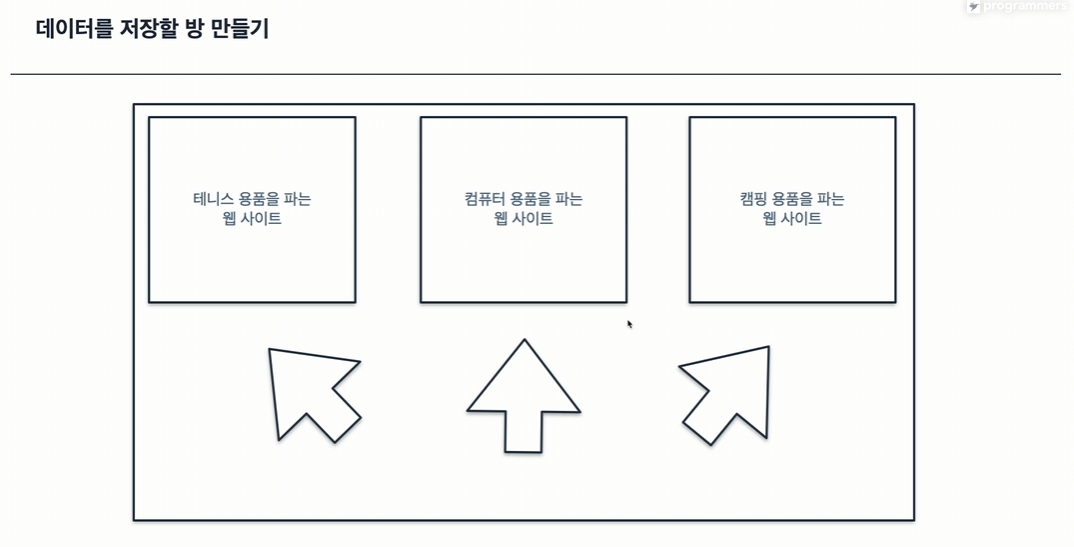 데이터를 저장할 방 만들기

programmers

테니스 용품을 파는
웹 사이트

컴퓨터 용품을 파는
웹 사이트

캠핑 용품을 파는
웹 사이트