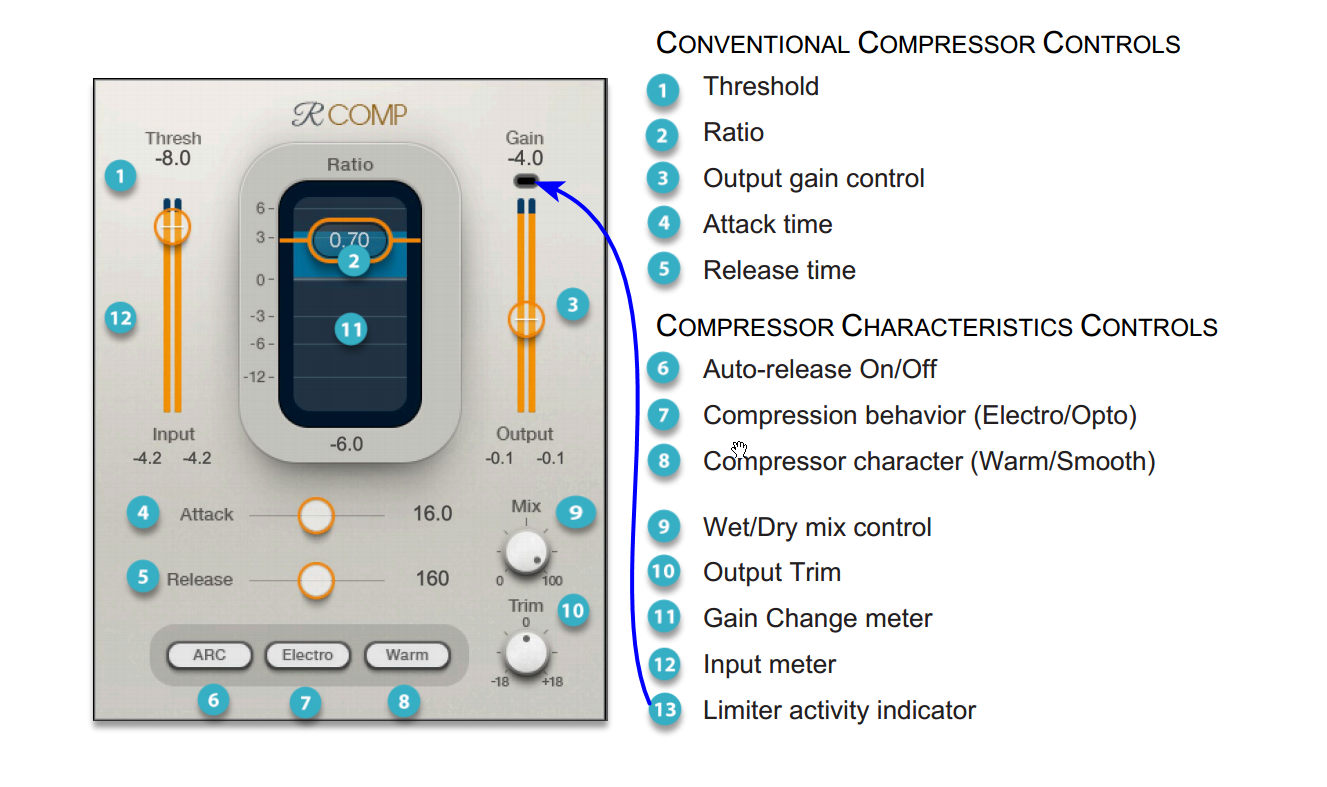 R COMP

Thresh
-8.0

1

12

Input
-4.2 -4.2

Ratio

6
3
0
-3
-6
-12

0.70
2

11

-6.0

Gain
-4.0

3

Output
-0.1 -0.1

4 Attack 16.0

5 Release 160

Mix 9
0 100

Trim 10
0
-18 +18

ARC Electro Warm

6 7 8

CONVENTIONAL COMPRESSOR CONTROLS

1 Threshold
2 Ratio
3 Output gain control
4 Attack time
5 Release time

COMPRESSOR CHARACTERISTICS CONTROLS

6 Auto-release On/Off
7 Compression behavior (Electro/Opto)
8 Compressor character (Warm/Smooth)
9 Wet/Dry mix control
10 Output Trim
11 Gain Change meter
12 Input meter
13 Limiter activity indicator