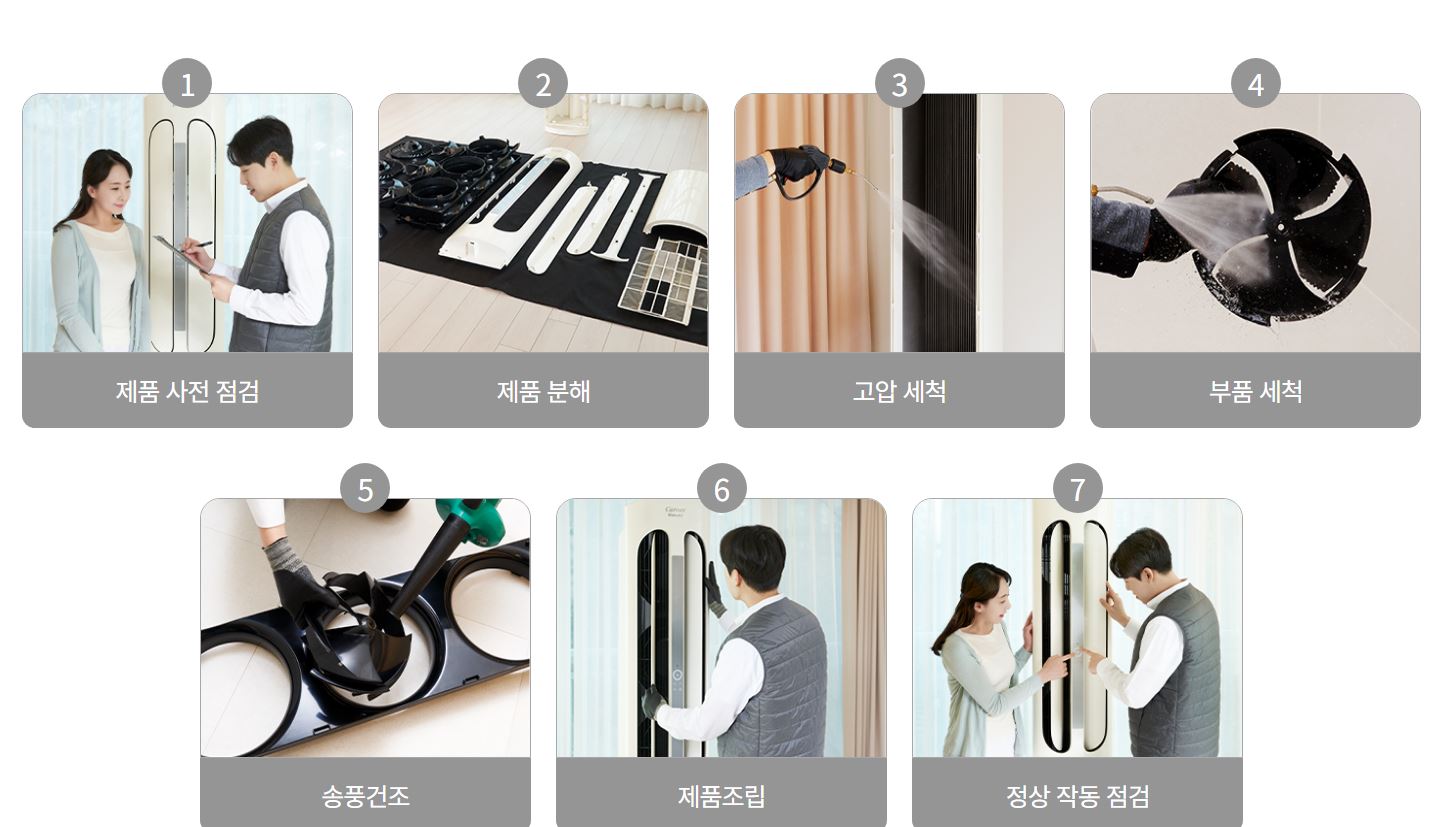 1
제품 사전 점검

2
제품 분해

3
고압 세척

4
부품 세척

5
송풍건조

6
제품조립

7
정상 작동 점검