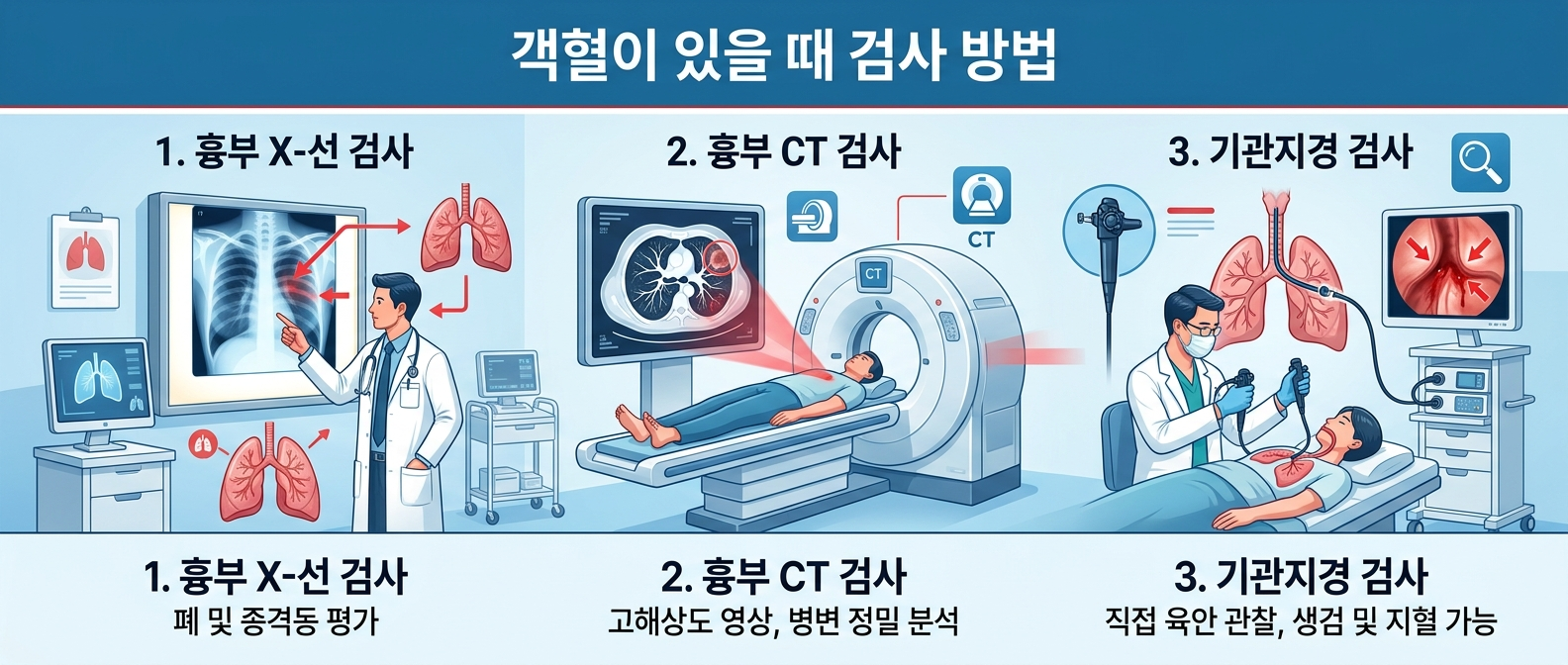 객혈이 있을 때 검사 방법

1. 흉부 X-선 검사

2. 흉부 CT 검사

CT

CT

3. 기관지경 검사

1. 흉부 X-선 검사
폐 및 종격동 평가

2. 흉부 CT 검사
고해상도 영상, 병변 정밀 분석

3. 기관지경 검사
직접 육안 관찰, 생검 및 지혈 가능