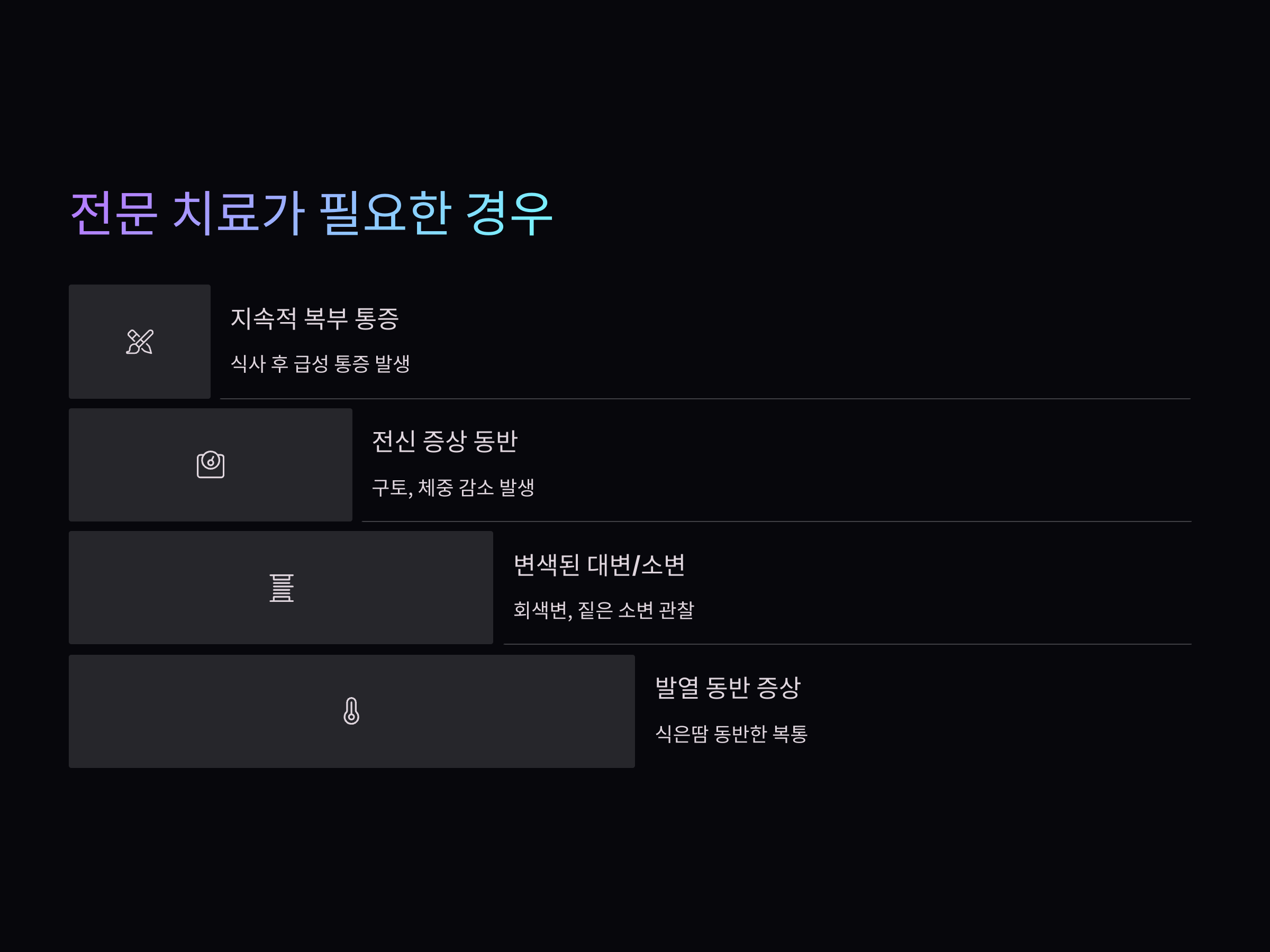 전문 치료가 필요한 경우

지속적 복부 통증

식사 후 급성 통증 발생

전신 증상 동반

구토, 체중 감소 발생

변색된 대변/소변

회색변, 짙은 소변 관찰

발열 동반 증상

식은땀 동반한 복통