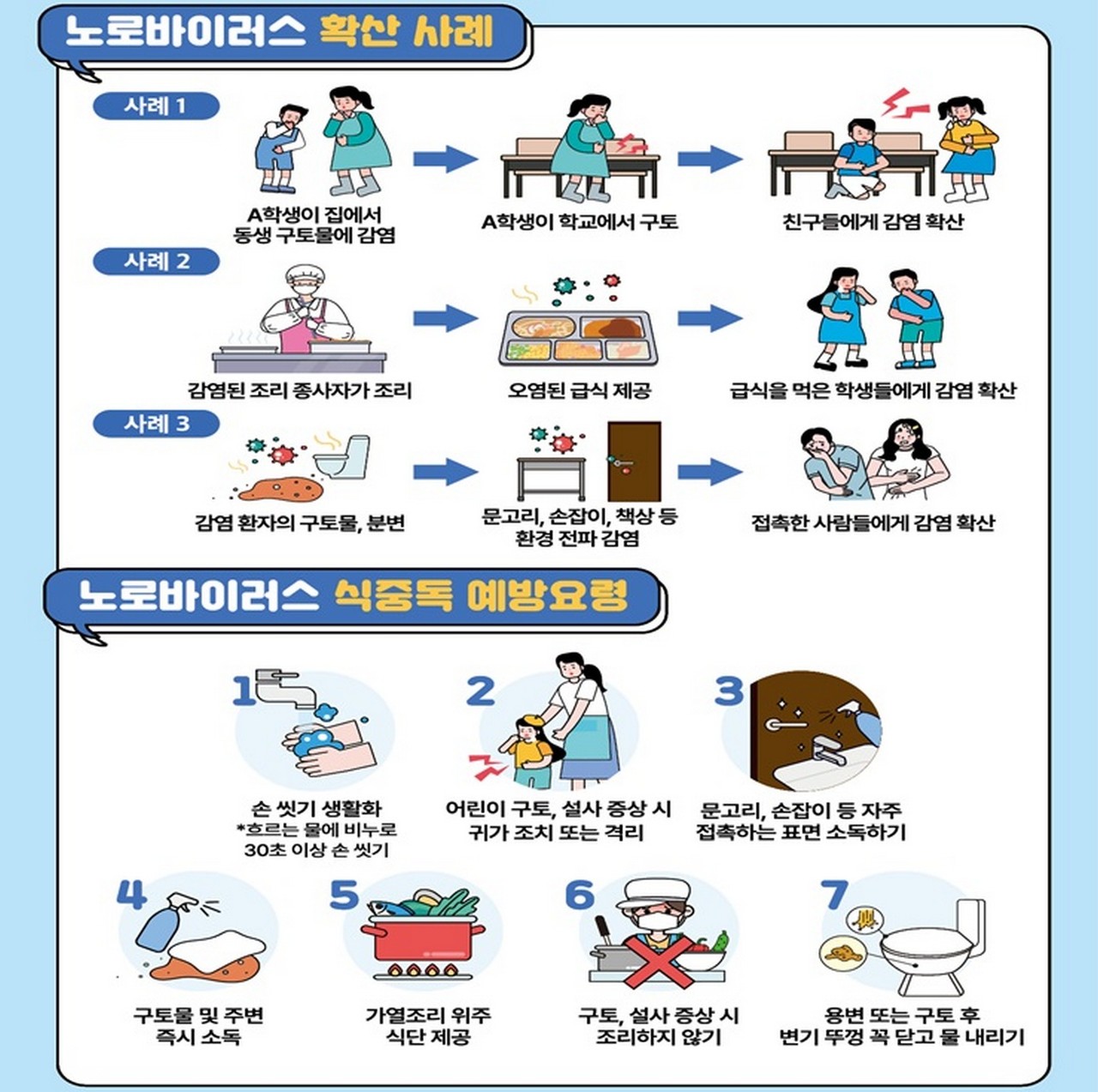 노로바이러스 확산 사례

사례 1

A학생이 집에서 동생 구토물에 감염

A학생이 학교에서 구토

친구들에게 감염 확산

사례 2

감염된 조리 종사자가 조리

오염된 급식 제공

급식을 먹은 학생들에게 감염 확산

사례 3

감염 환자의 구토물, 분변

문고리, 손잡이, 책상 등 환경 전파 감염

접촉한 사람들에게 감염 확산

노로바이러스 식중독 예방요령

1
손 씻기 생활화
*흐르는 물에 비누로 30초 이상 손 씻기

2
어린이 구토, 설사 증상 시 귀가 조치 또는 격리

3
문고리, 손잡이 등 자주 접촉하는 표면 소독하기

4
구토물 및 주변 즉시 소독

5
가열조리 위주 식단 제공

6
구토, 설사 증상 시 조리하지 않기

7
용변 또는 구토 후 변기 뚜껑 꼭 닫고 물 내리기