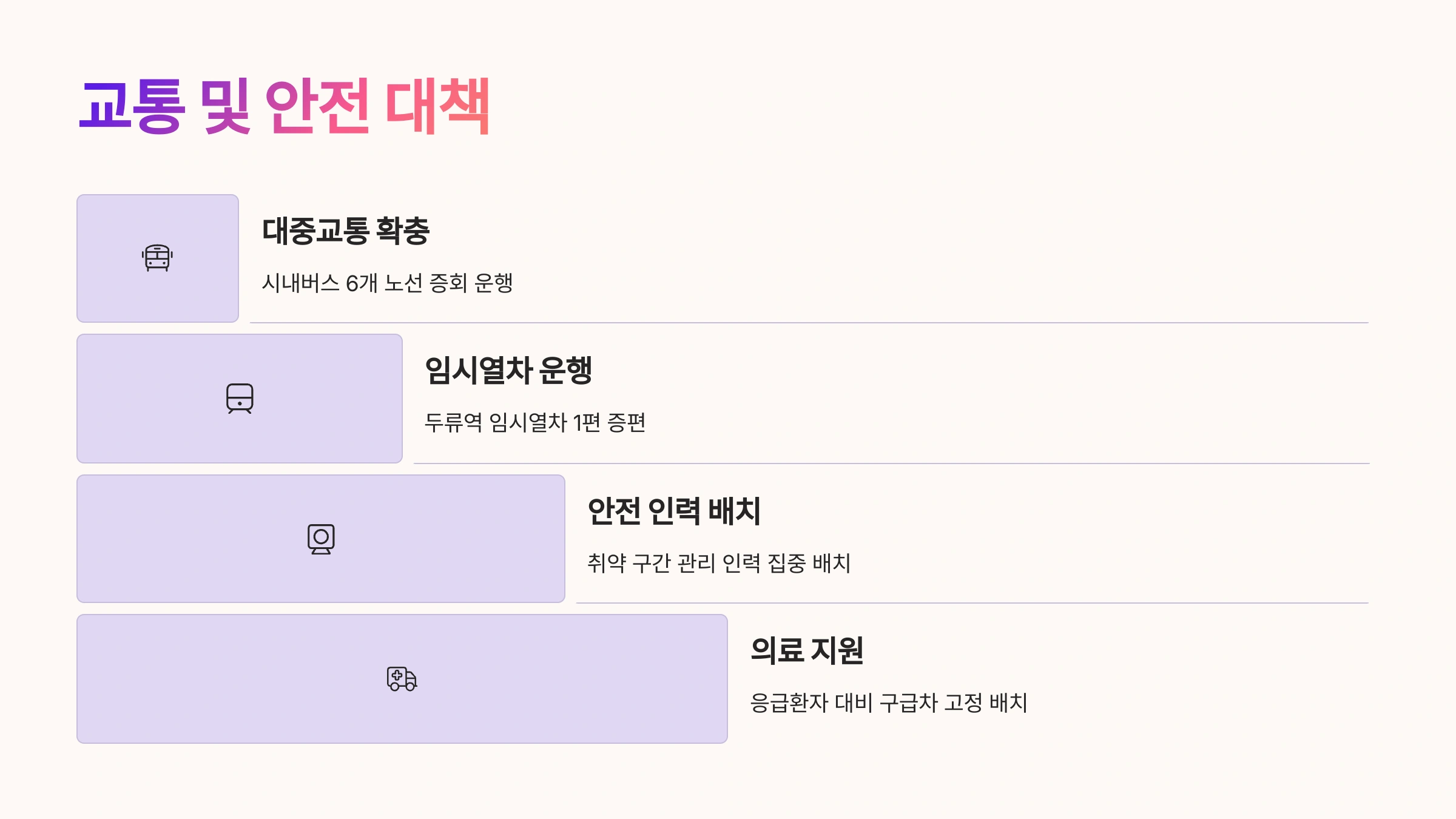 교통 및 안전 대책

대중교통 확충

시내버스 6개 노선 증회 운행

임시열차 운행

두류역 임시열차 1편 증편

안전 인력 배치

취약 구간 관리 인력 집중 배치

의료 지원

응급환자 대비 구급차 고정 배치