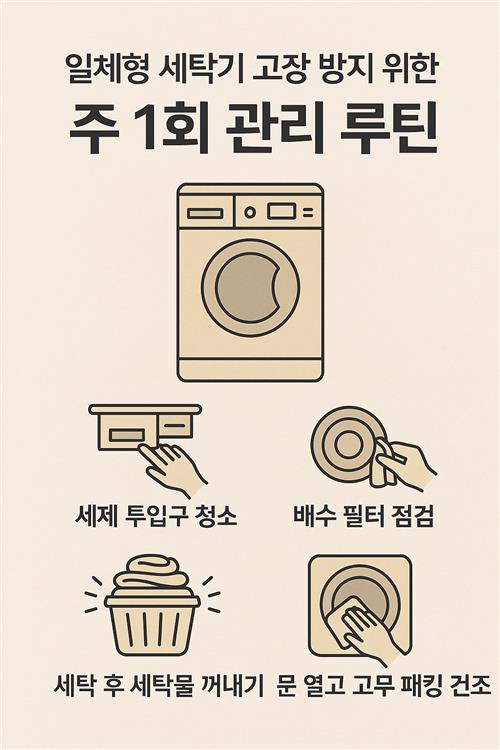 일체형 세탁기 고장 방지 위한

주 1회 관리 루틴

세제 투입구 청소

배수 필터 점검

세탁 후 세탁물 꺼내기

문 열고 고무 패킹 건조