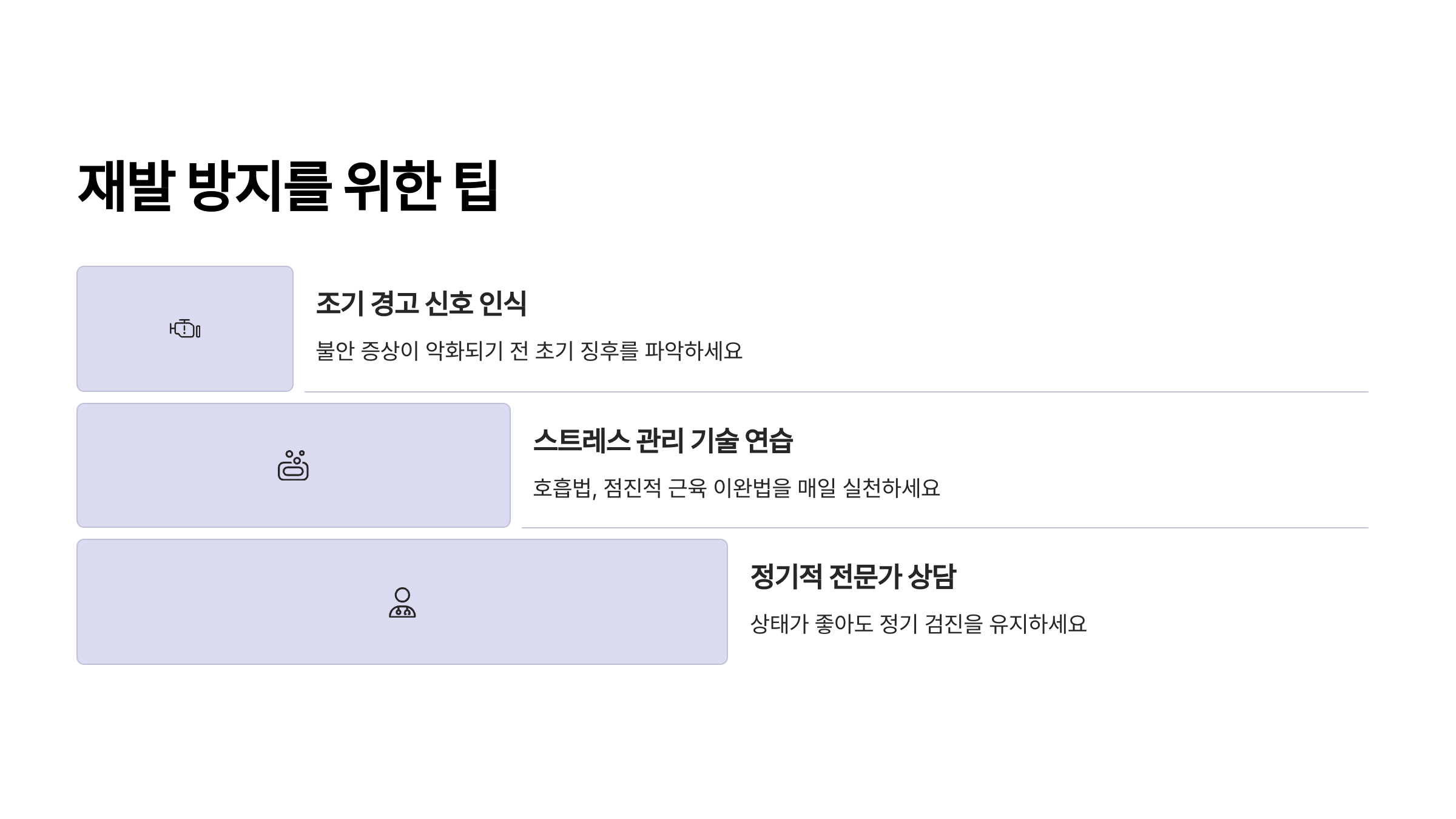 재발 방지를 위한 팁

조기 경고 신호 인식

불안 증상이 악화되기 전 초기 징후를 파악하세요

스트레스 관리 기술 연습

호흡법, 점진적 근육 이완법을 매일 실천하세요

정기적 전문가 상담

상태가 좋아도 정기 검진을 유지하세요