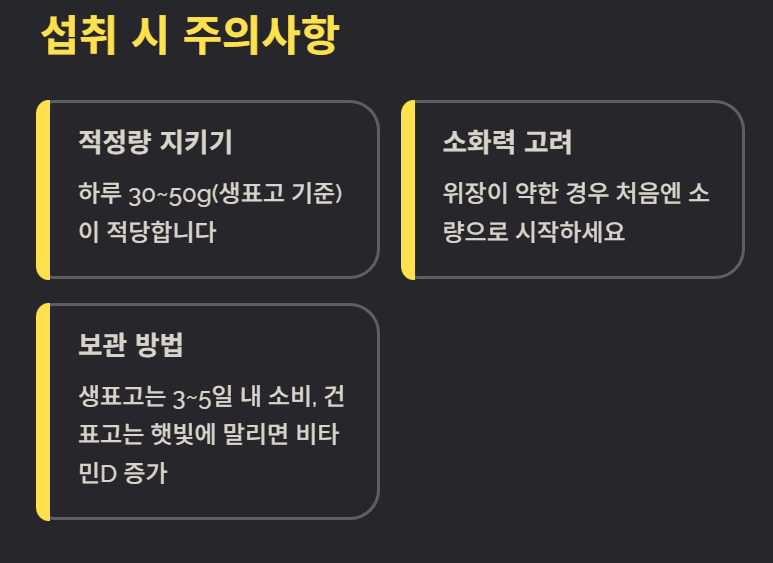 섭취 시 주의사항

적정량 지키기

하루 30~50g(생표고 기준)이 적당합니다

소화력 고려

위장이 약한 경우 처음엔 소량으로 시작하세요

보관 방법

생표고는 3~5일 내 소비, 건표고는 햇빛에 말리면 비타민D 증가