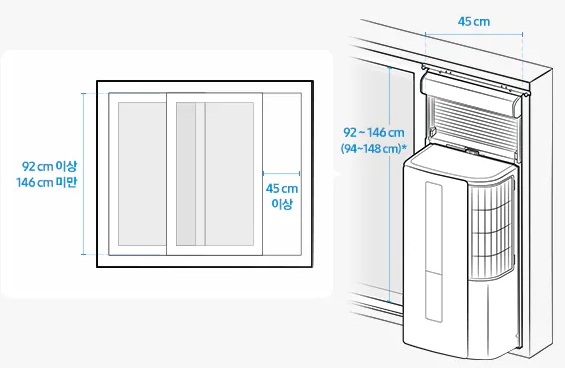 92 cm 이상
146 cm 미만

45 cm
이상

45 cm

92 ~ 146 cm
(94~148 cm)*