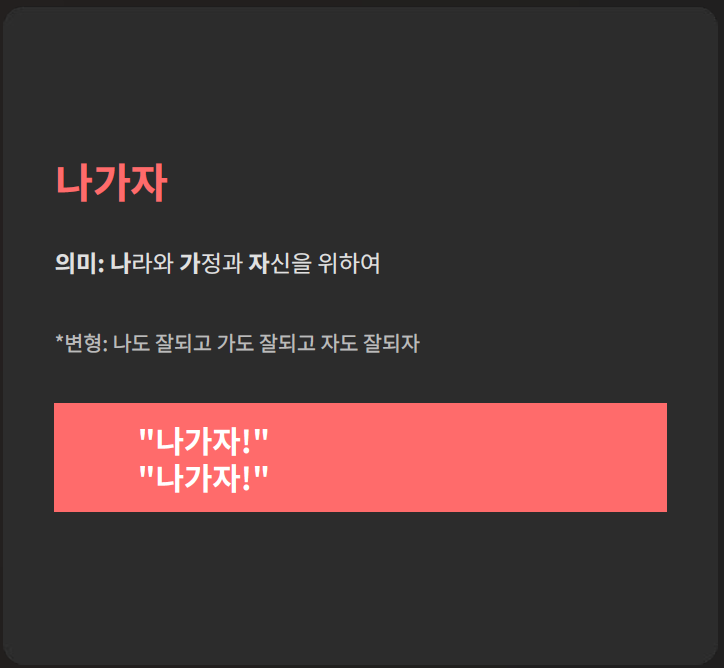 나가자

의미: 나라와 가정과 자신을 위하여

*변형: 나도 잘되고 가도 잘되고 자도 잘되자

"나가자!"
"나가자!"