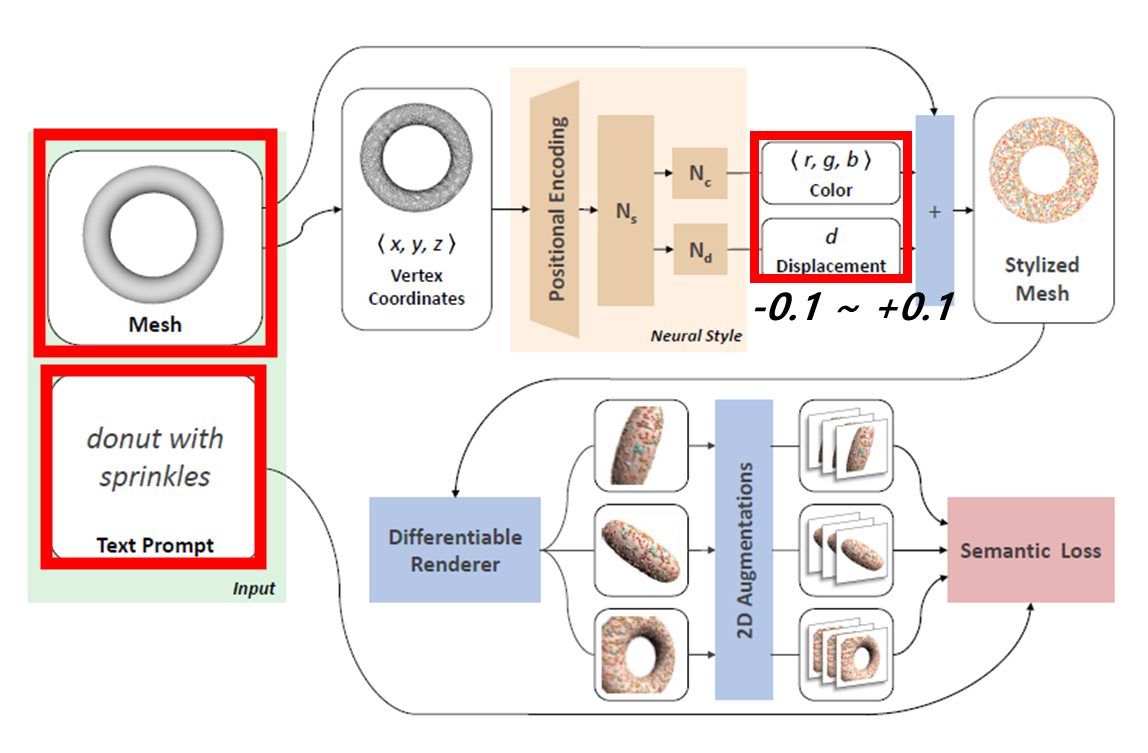 Mesh

donut with sprinkles

Text Prompt

Input

$\langle x, y, z \rangle$
Vertex Coordinates

Positional Encoding

$N_s$

$N_c$

$N_d$

Neural Style

$\langle r, g, b \rangle$
Color

$d$
Displacement

-0.1 ~ +0.1

+

Stylized Mesh

Differentiable Renderer

2D Augmentations

Semantic Loss