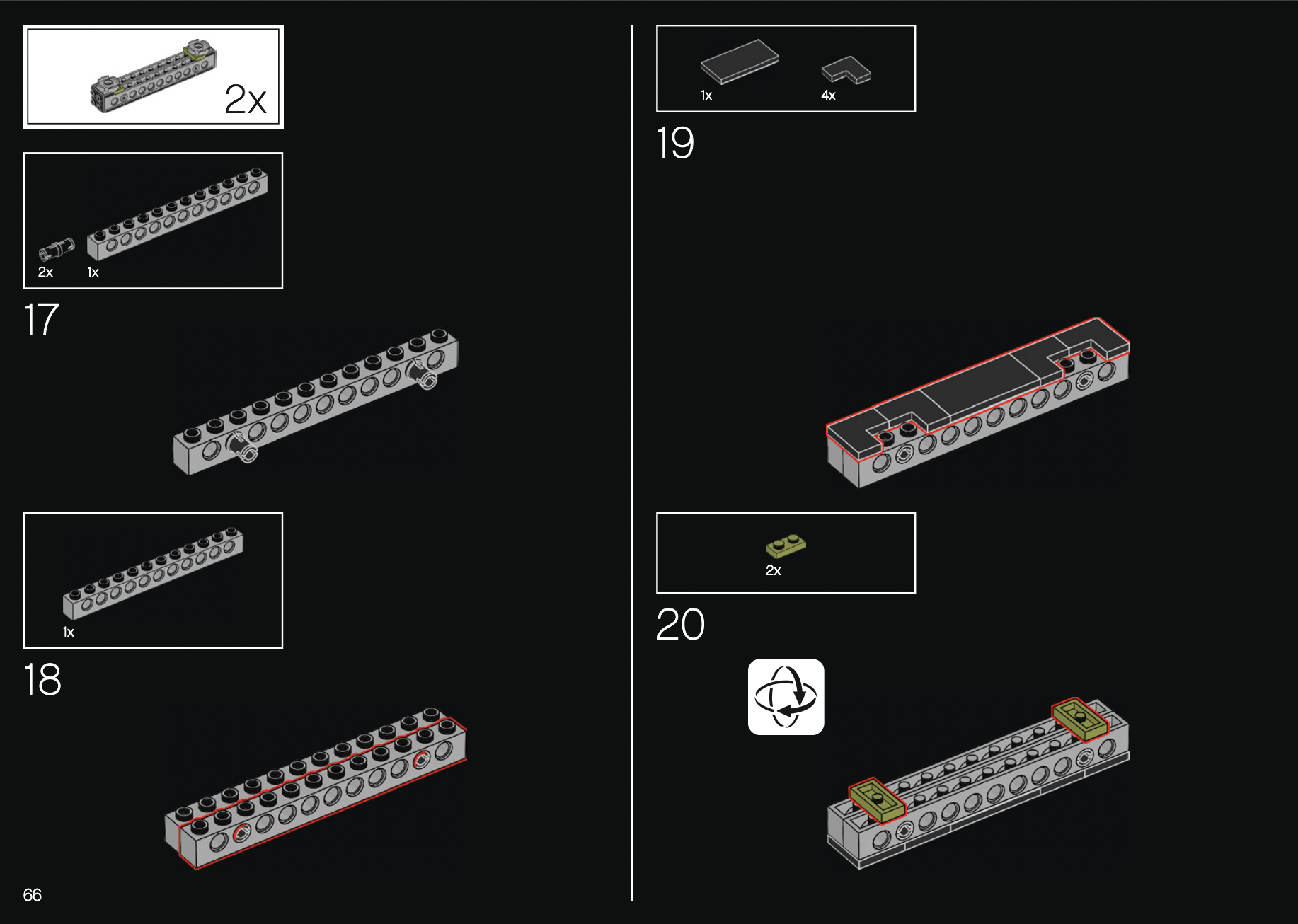 2x

2x 1x

17

1x

18

66

1x 4x

19

2x

20