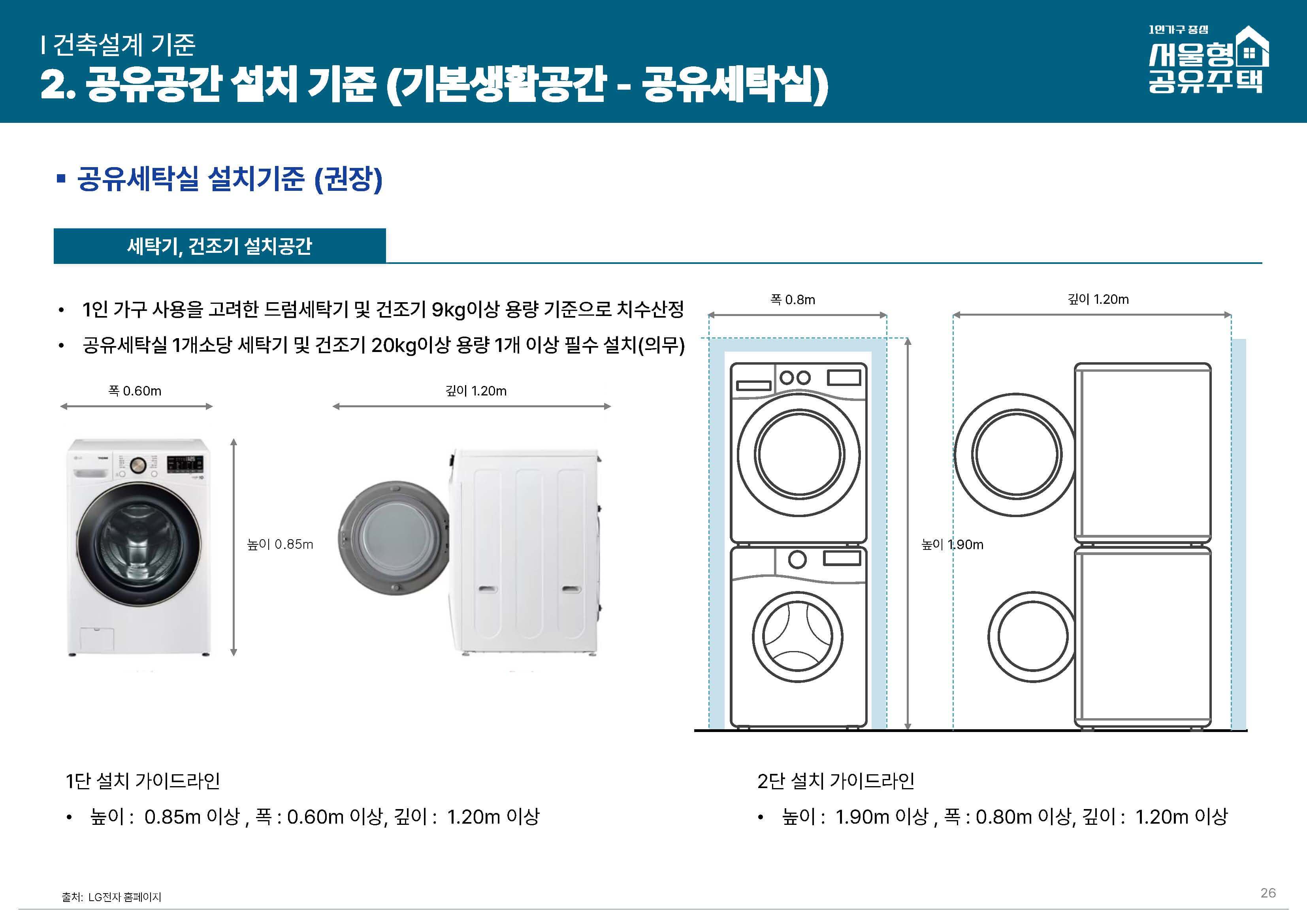 I 건축설계 기준
2. 공유공간 설치 기준 (기본생활공간 - 공유세탁실)

1인가구 중심
서울형 공유주택

▪ 공유세탁실 설치기준 (권장)

세탁기, 건조기 설치공간

• 1인 가구 사용을 고려한 드럼세탁기 및 건조기 9kg이상 용량 기준으로 치수산정
• 공유세탁실 1개소당 세탁기 및 건조기 20kg이상 용량 1개 이상 필수 설치(의무)

폭 0.60m
깊이 1.20m
높이 0.85m

폭 0.8m
깊이 1.20m
높이 1.90m

1단 설치 가이드라인
• 높이 : 0.85m 이상 , 폭 : 0.60m 이상, 깊이 : 1.20m 이상

2단 설치 가이드라인
• 높이 : 1.90m 이상 , 폭 : 0.80m 이상, 깊이 : 1.20m 이상

출처: LG전자 홈페이지

26