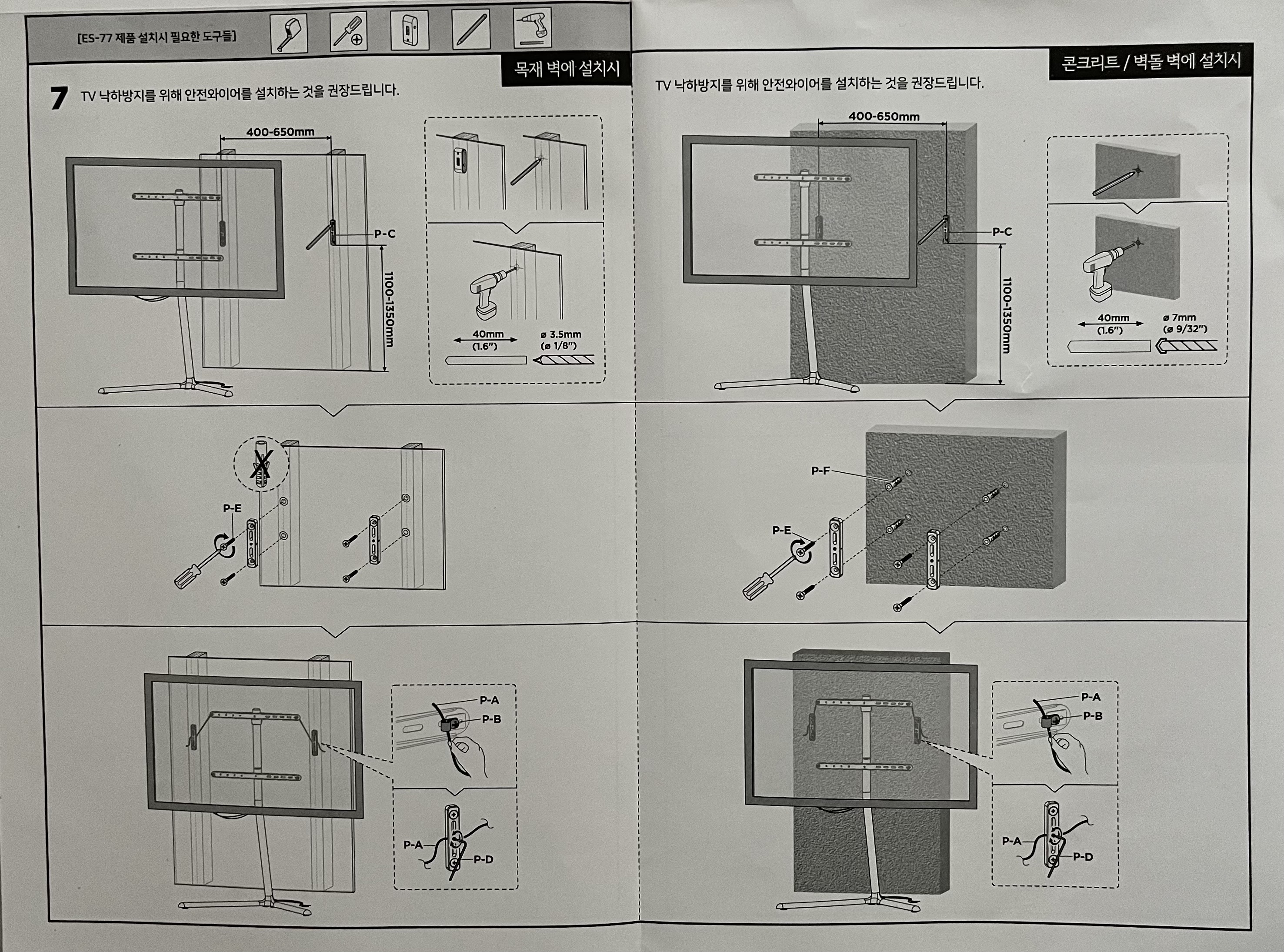 [ES-77 제품 설치시 필요한 도구들]

목재 벽에 설치시

7 TV 낙하방지를 위해 안전와이어를 설치하는 것을 권장드립니다.

400-650mm

P-C

1100-1350mm

40mm (1.6")

ø 3.5mm (ø 1/8")

P-E

P-A

P-B

P-A

P-D

콘크리트 / 벽돌 벽에 설치시

TV 낙하방지를 위해 안전와이어를 설치하는 것을 권장드립니다.

400-650mm

P-C

1100-1350mm

40mm (1.6")

ø 7mm (ø 9/32")

P-F

P-E

P-A

P-B

P-A

P-D