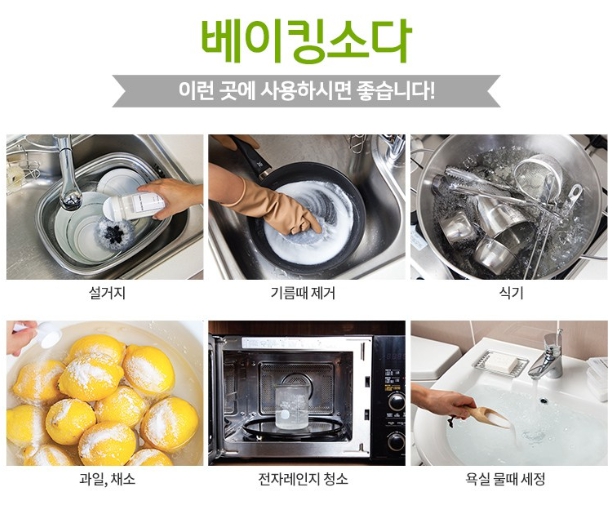 베이킹소다

이런 곳에 사용하시면 좋습니다!

설거지

기름때 제거

식기

과일, 채소

전자레인지 청소

욕실 물때 세정