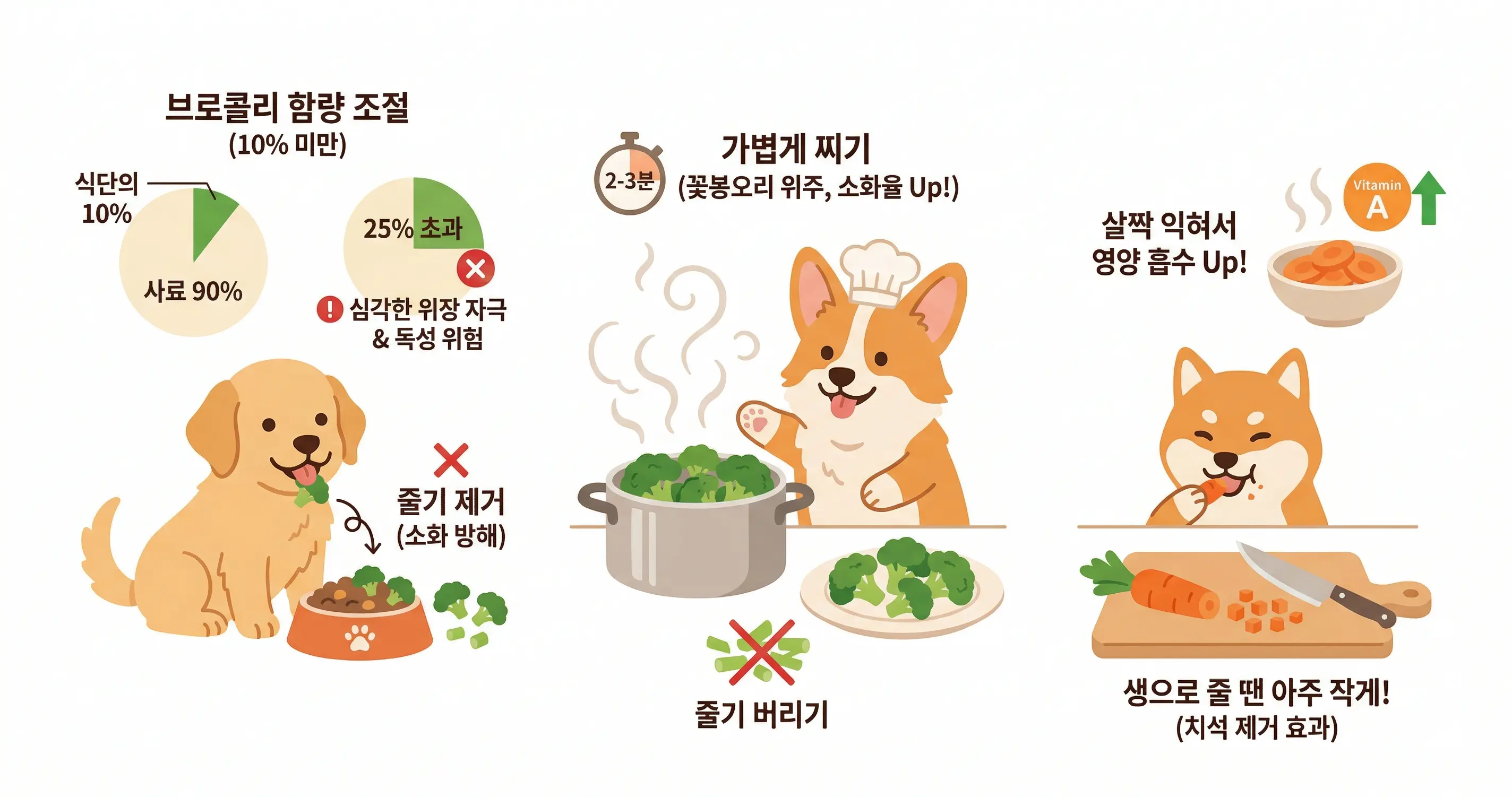 브로콜리 함량 조절
(10% 미만)

식단의
10%

사료 90%

25% 초과

심각한 위장 자극
& 독성 위험

줄기 제거
(소화 방해)

2-3분

가볍게 찌기
(꽃봉오리 위주, 소화율 Up!)

줄기 버리기

살짝 익혀서
영양 흡수 Up!

Vitamin
A

생으로 줄 땐 아주 작게!
(치석 제거 효과)