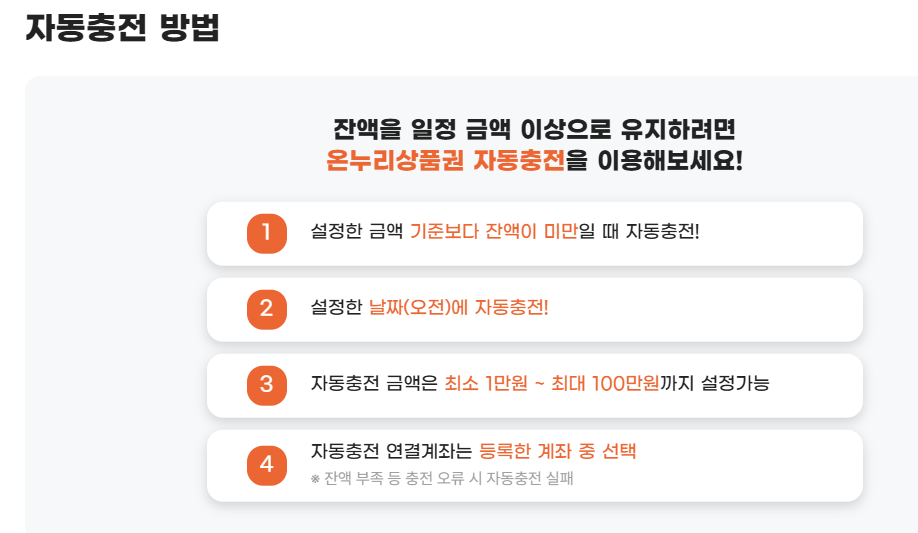 자동충전 방법

잔액을 일정 금액 이상으로 유지하려면
온누리상품권 자동충전을 이용해보세요!

1 설정한 금액 기준보다 잔액이 미만일 때 자동충전!

2 설정한 날짜(오전)에 자동충전!

3 자동충전 금액은 최소 1만원 ~ 최대 100만원까지 설정가능

4 자동충전 연결계좌는 등록한 계좌 중 선택
※ 잔액 부족 등 충전 오류 시 자동충전 실패