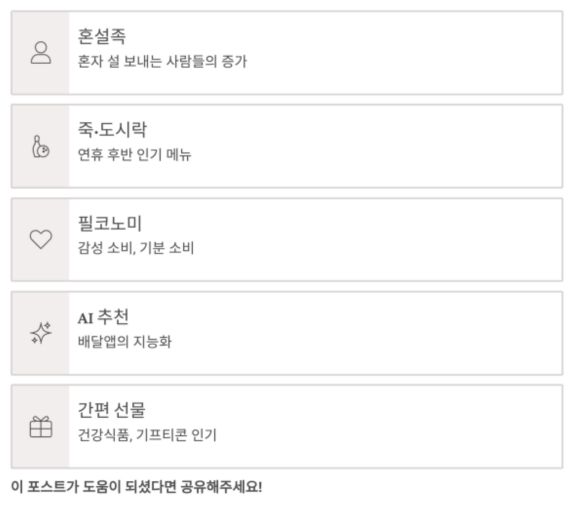 혼설족
혼자 설 보내는 사람들의 증가

죽·도시락
연휴 후반 인기 메뉴

필코노미
감성 소비, 기분 소비

AI 추천
배달앱의 지능화

간편 선물
건강식품, 기프티콘 인기

이 포스트가 도움이 되셨다면 공유해주세요!