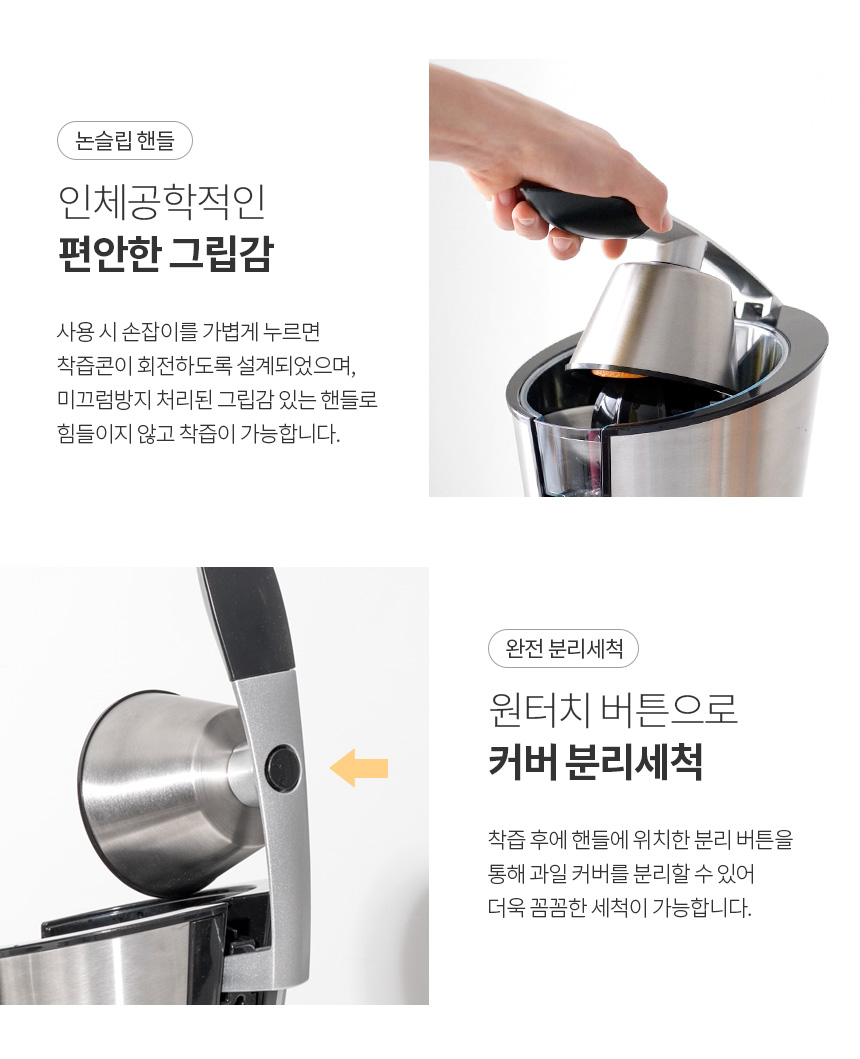 논슬립 핸들

인체공학적인
편안한 그립감

사용 시 손잡이를 가볍게 누르면
착즙콘이 회전하도록 설계되었으며,
미끄럼방지 처리된 그립감 있는 핸들로
힘들이지 않고 착즙이 가능합니다.

완전 분리세척

원터치 버튼으로
커버 분리세척

착즙 후에 핸들에 위치한 분리 버튼을
통해 과일 커버를 분리할 수 있어
더욱 꼼꼼한 세척이 가능합니다.