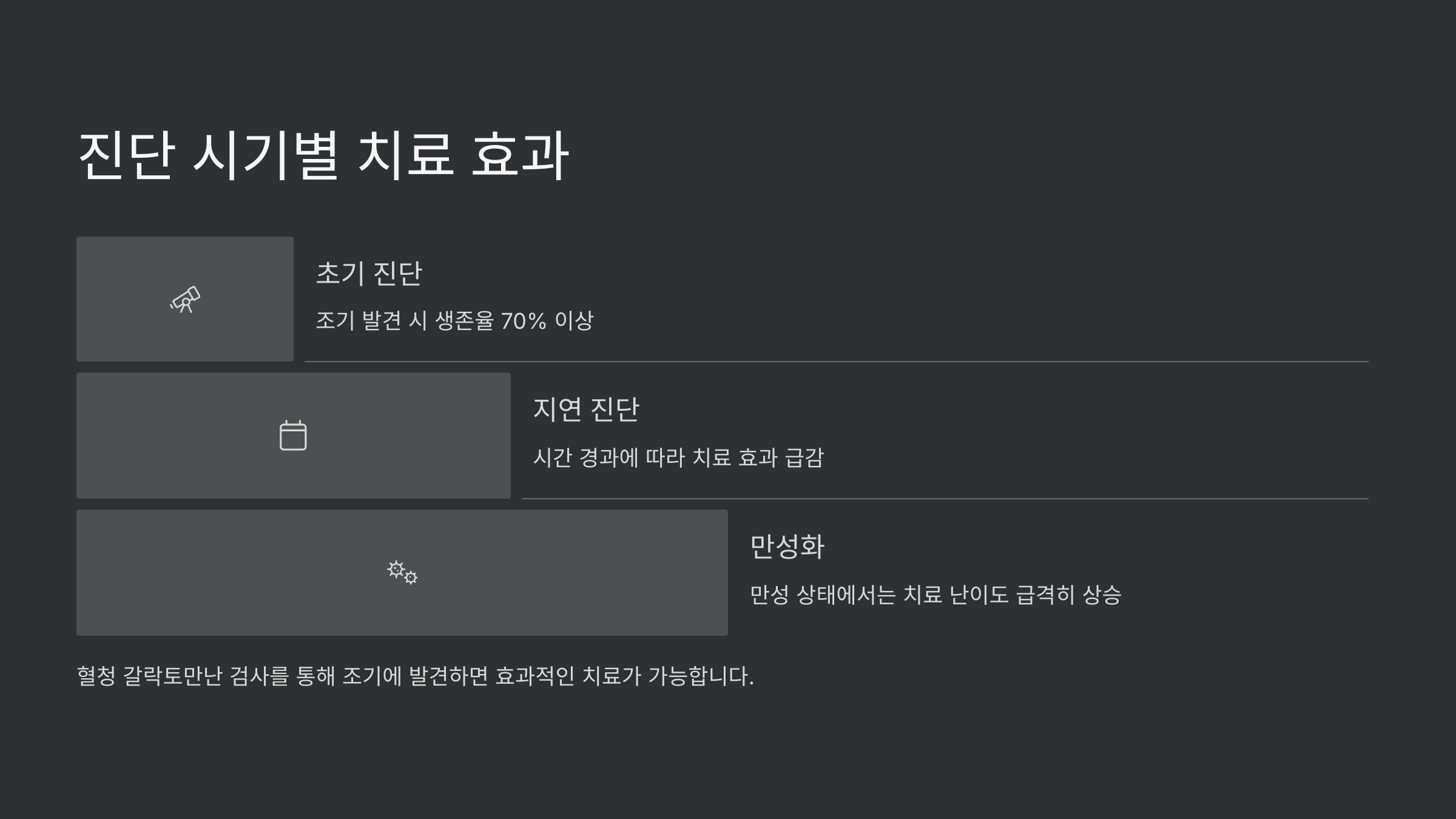 진단 시기별 치료 효과

초기 진단

조기 발견 시 생존율 70% 이상

지연 진단

시간 경과에 따라 치료 효과 급감

만성화

만성 상태에서는 치료 난이도 급격히 상승

혈청 갈락토만난 검사를 통해 조기에 발견하면 효과적인 치료가 가능합니다.