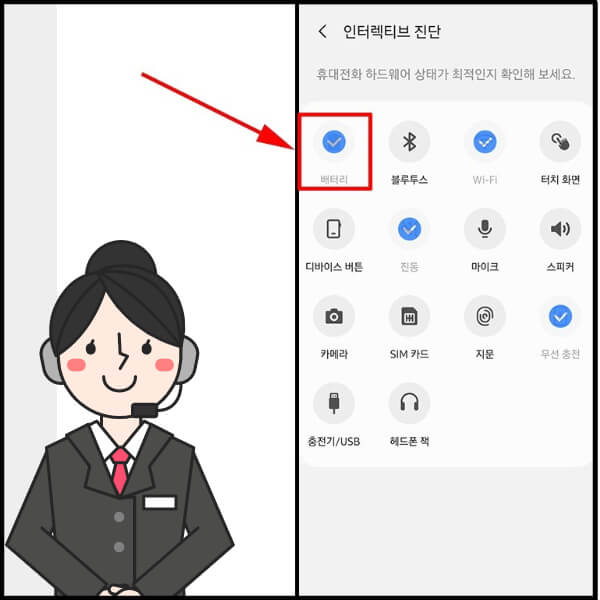 인터렉티브 진단

휴대전화 하드웨어 상태가 최적인지 확인해 보세요.

배터리
블루투스
Wi-Fi
터치 화면
디바이스 버튼
진동
마이크
스피커
카메라
SIM 카드
지문
무선 충전
충전기/USB
헤드폰 잭