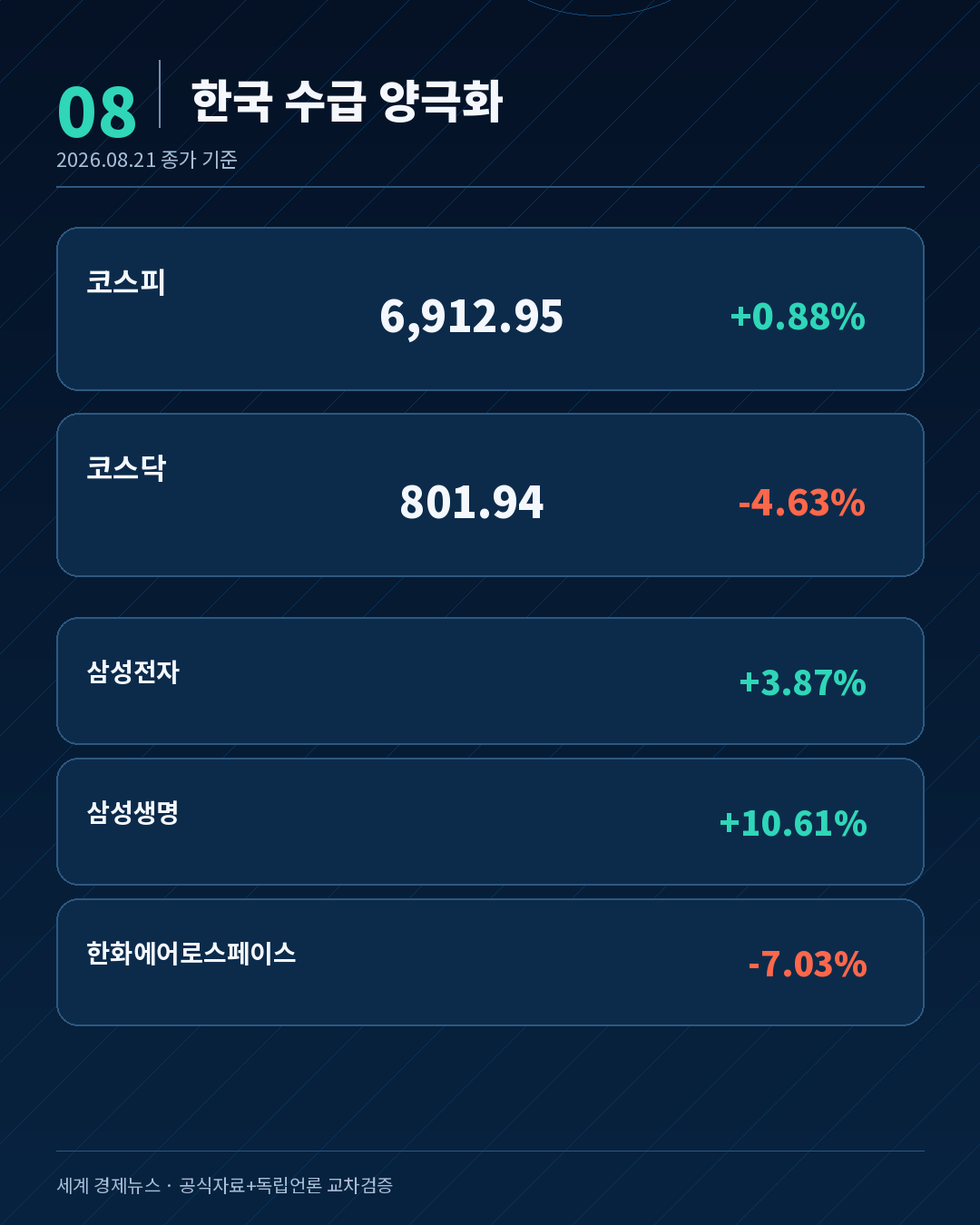 08
한국 수급 양극화
2026.08.21 종가 기준

코스피
6,912.95
+0.88%

코스닥
801.94
-4.63%

삼성전자
+3.87%

삼성생명
+10.61%

한화에어로스페이스
-7.03%

세계 경제뉴스 · 공식자료+독립언론 교차검증