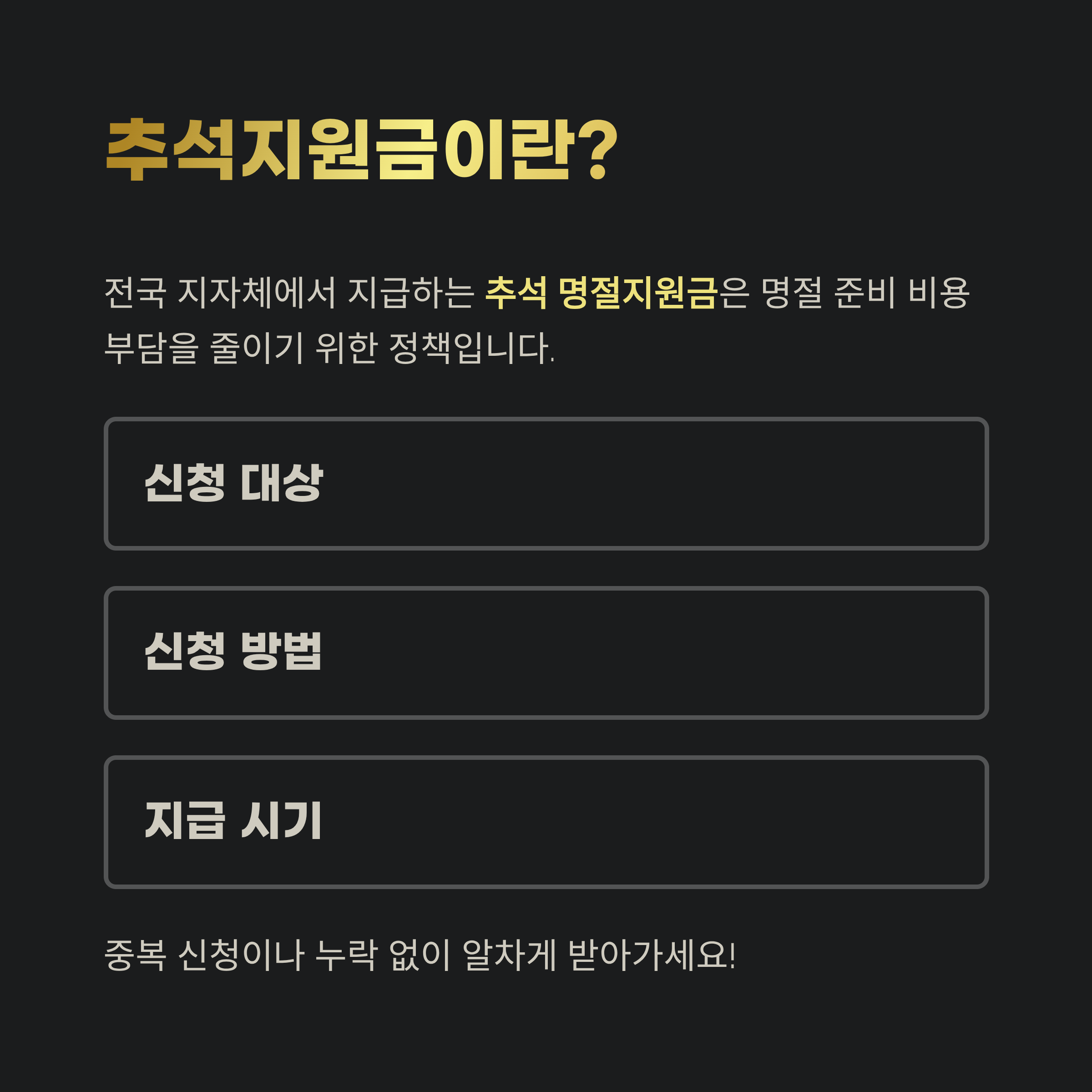 추석지원금이란?

전국 지자체에서 지급하는 추석 명절지원금은 명절 준비 비용 부담을 줄이기 위한 정책입니다.

신청 대상

신청 방법

지급 시기

중복 신청이나 누락 없이 알차게 받아가세요!