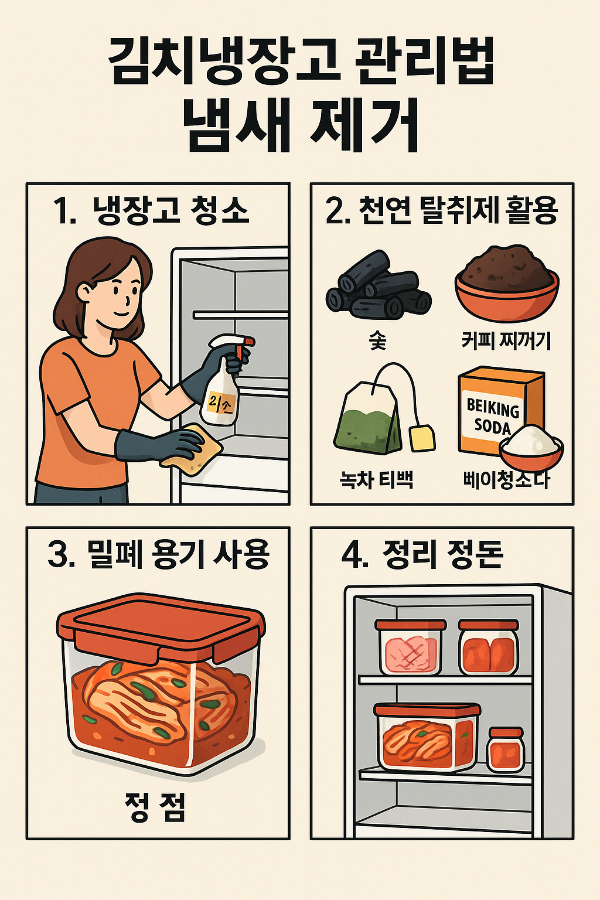 김치냉장고 관리법
냄새 제거

1. 냉장고 청소

리소

2. 천연 탈취제 활용

숯

커피 찌꺼기

녹차 티백

BEIKING SODA

베이청소다

3. 밀폐 용기 사용

정 점

4. 정리 정돈